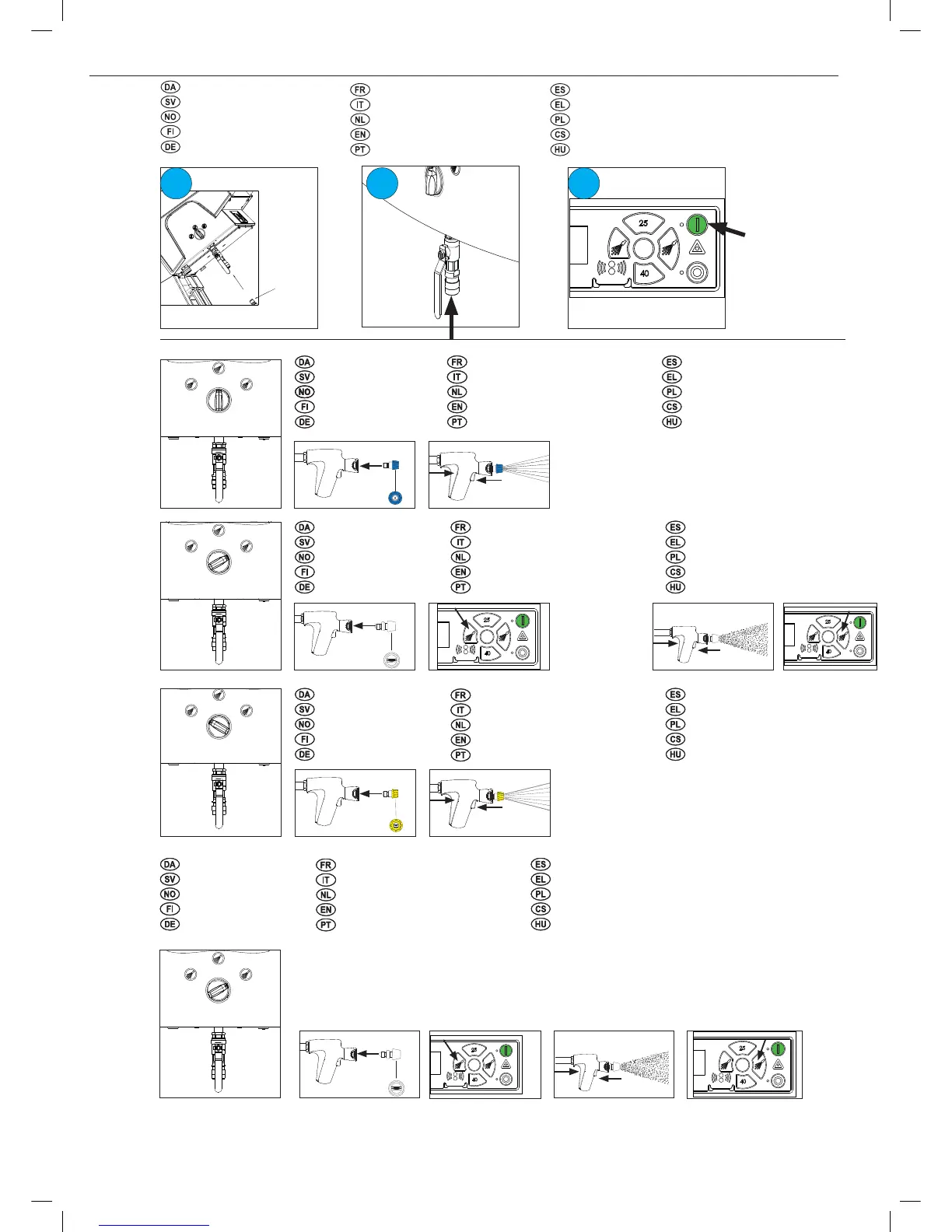 DA
SV
NO
FI
DE

FR
IT
NL
EN
PT

ES
EL
PL
CS
HU

25
40

DA
SV
NO
FI
DE

FR
IT
NL
EN
PT

ES
EL
PL
CS
HU

DA
SV
NO
FI
DE

FR
IT
NL
EN
PT

ES
EL
PL
CS
HU

25
40

25
40

DA
SV
NO
FI
DE

FR
IT
NL
EN
PT

ES
EL
PL
CS
HU

DA
SV
NO
FI
DE

FR
IT
NL
EN
PT

ES
EL
PL
CS
HU

25
40

25
40