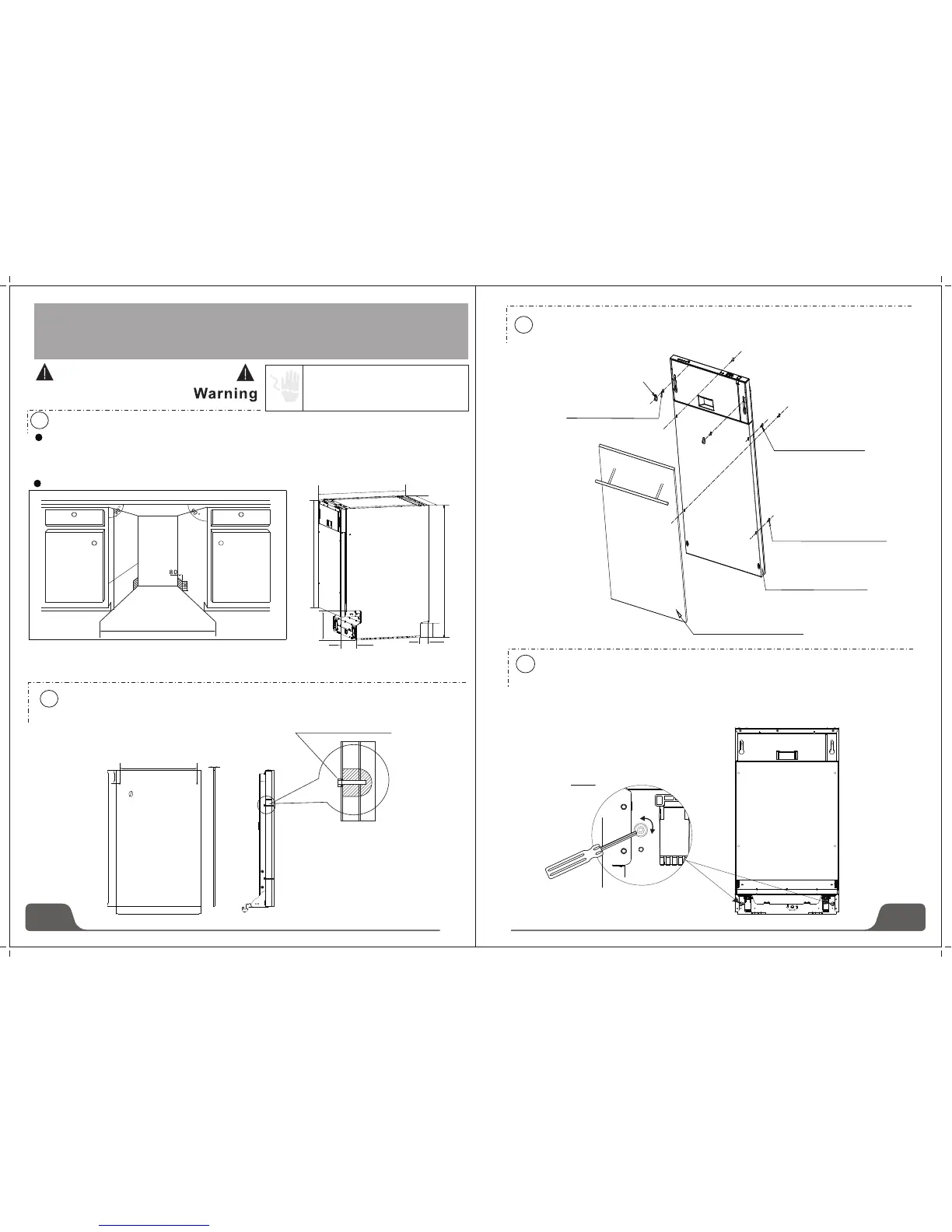 Warning

80