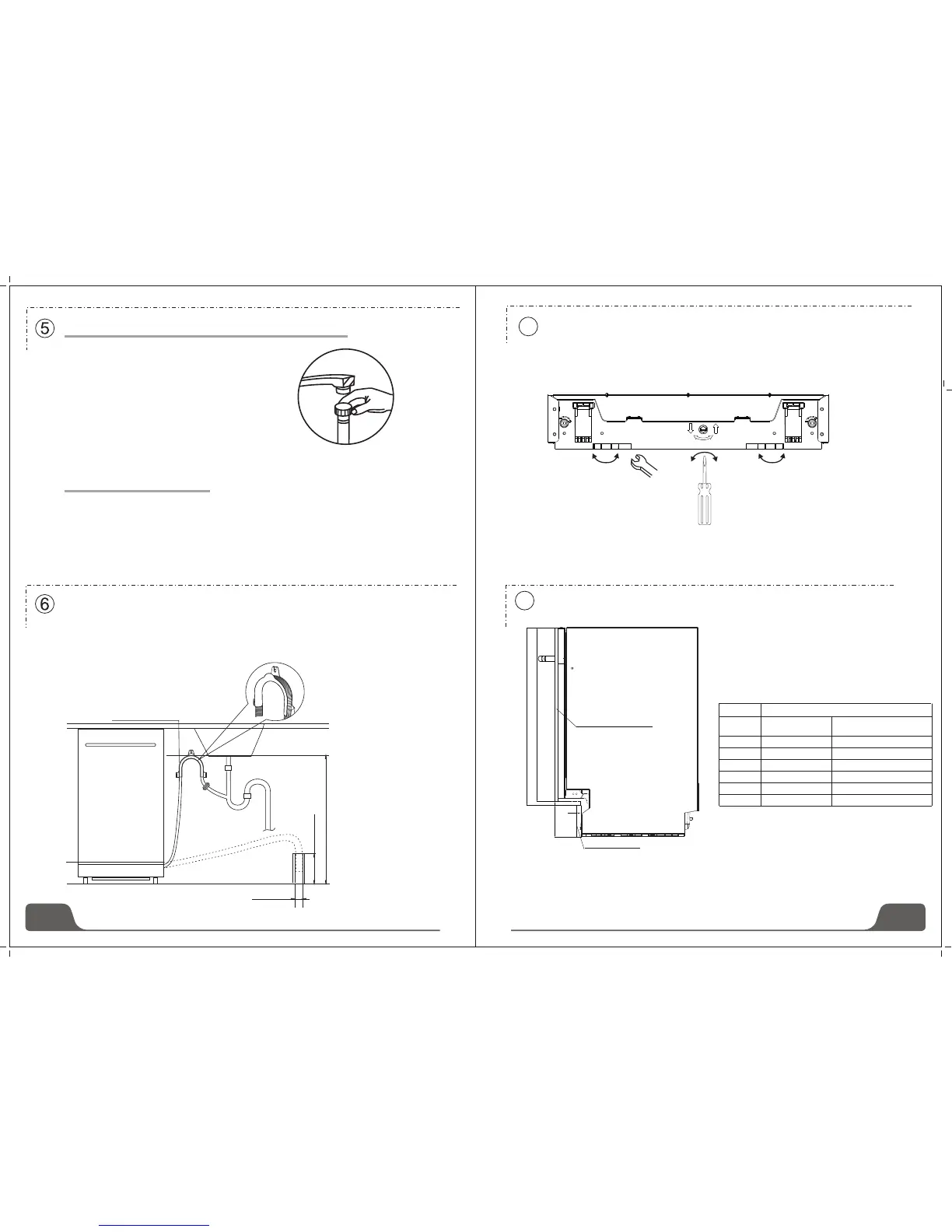 ⑤

⑥