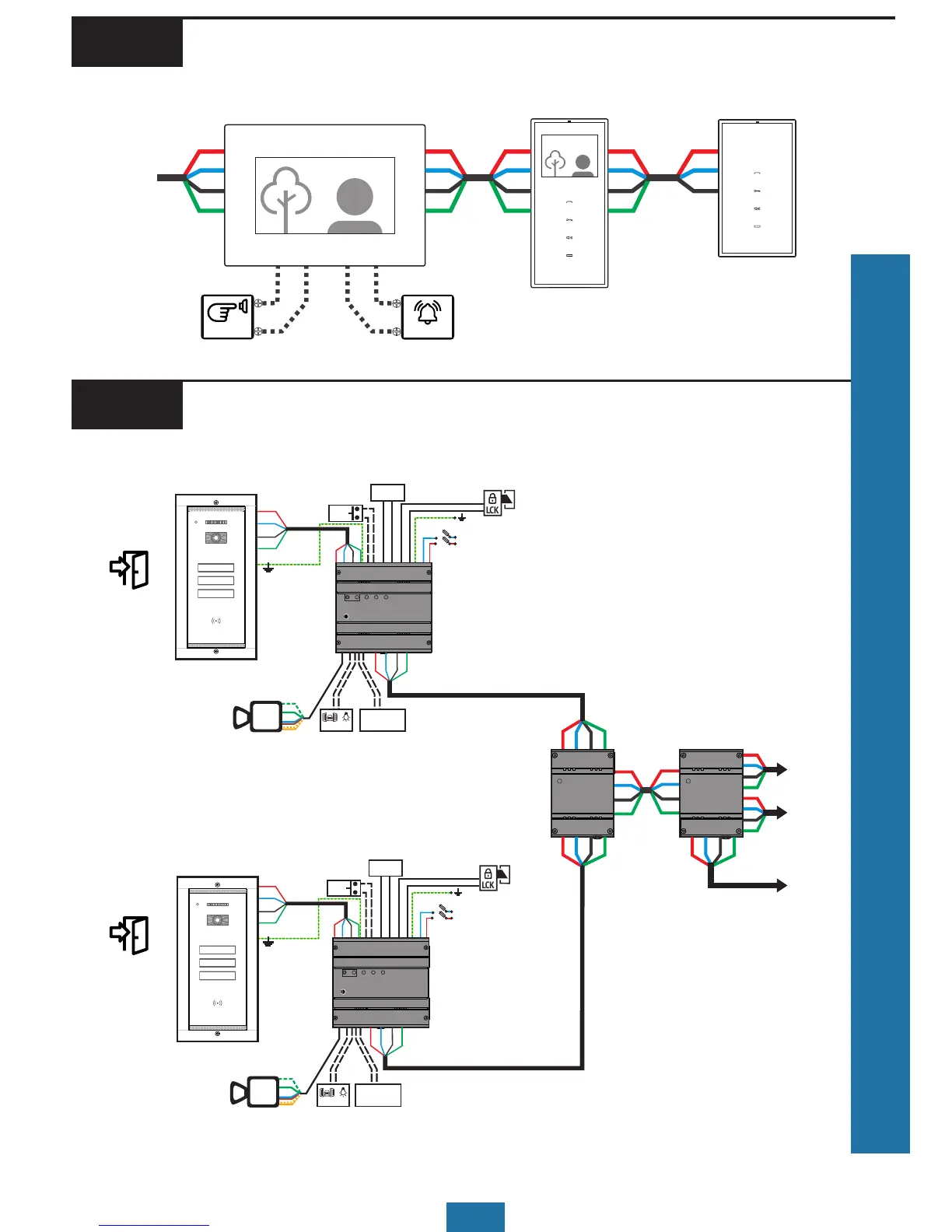 LCK

LCK