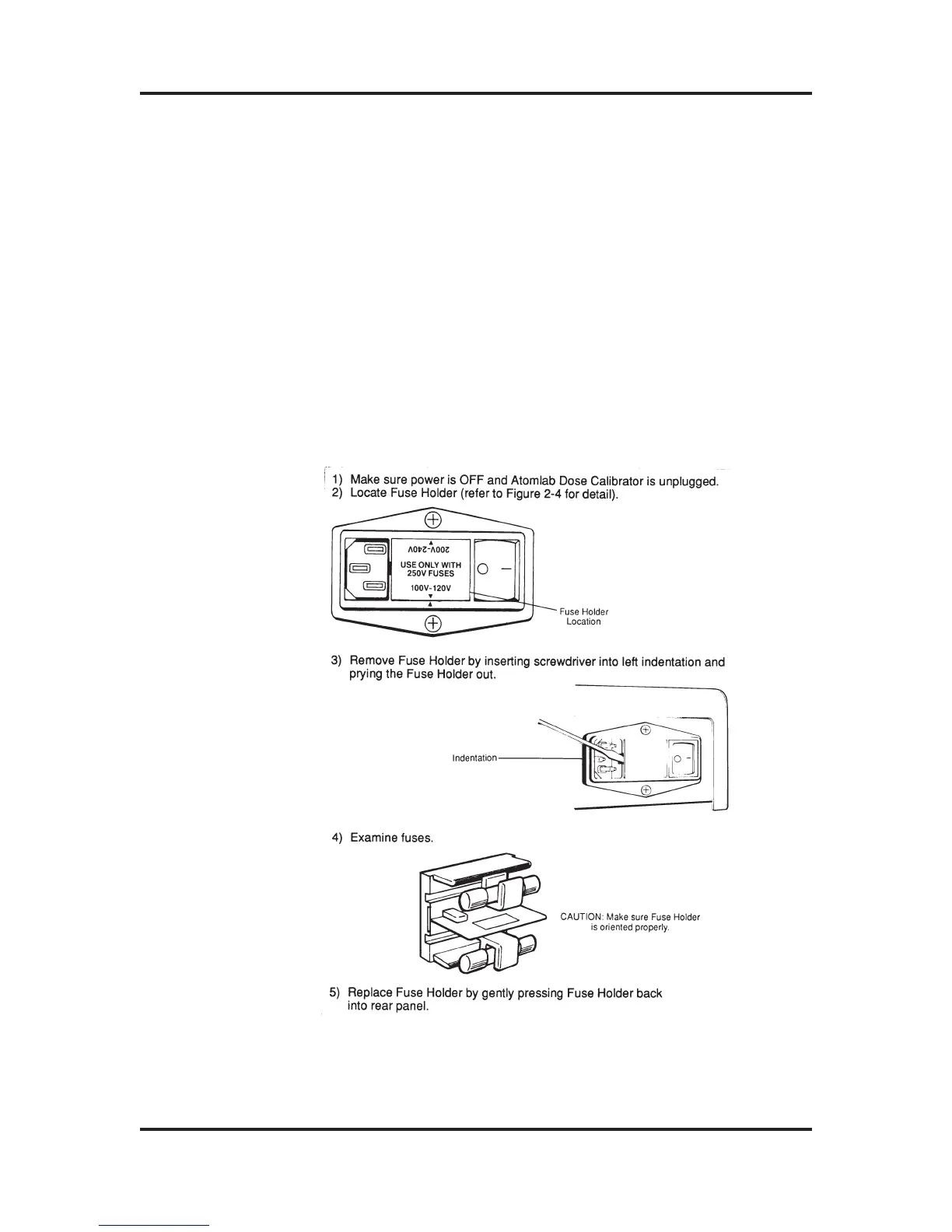 1) Make sure power is OFF and Atomlab Dose Calibrator is unplugged.
2) Locate Fuse Holder (refer to Figure 2-4 for detail).

200V-240V
USE ONLY WITH 250V FUSES
100V-120V

Fuse Holder Location

3) Remove Fuse Holder by inserting screwdriver into left indentation and prying the Fuse Holder out.

Indentation

4) Examine fuses.

CAUTION: Make sure Fuse Holder is oriented properly.

5) Replace Fuse Holder by gently pressing Fuse Holder back into rear panel.