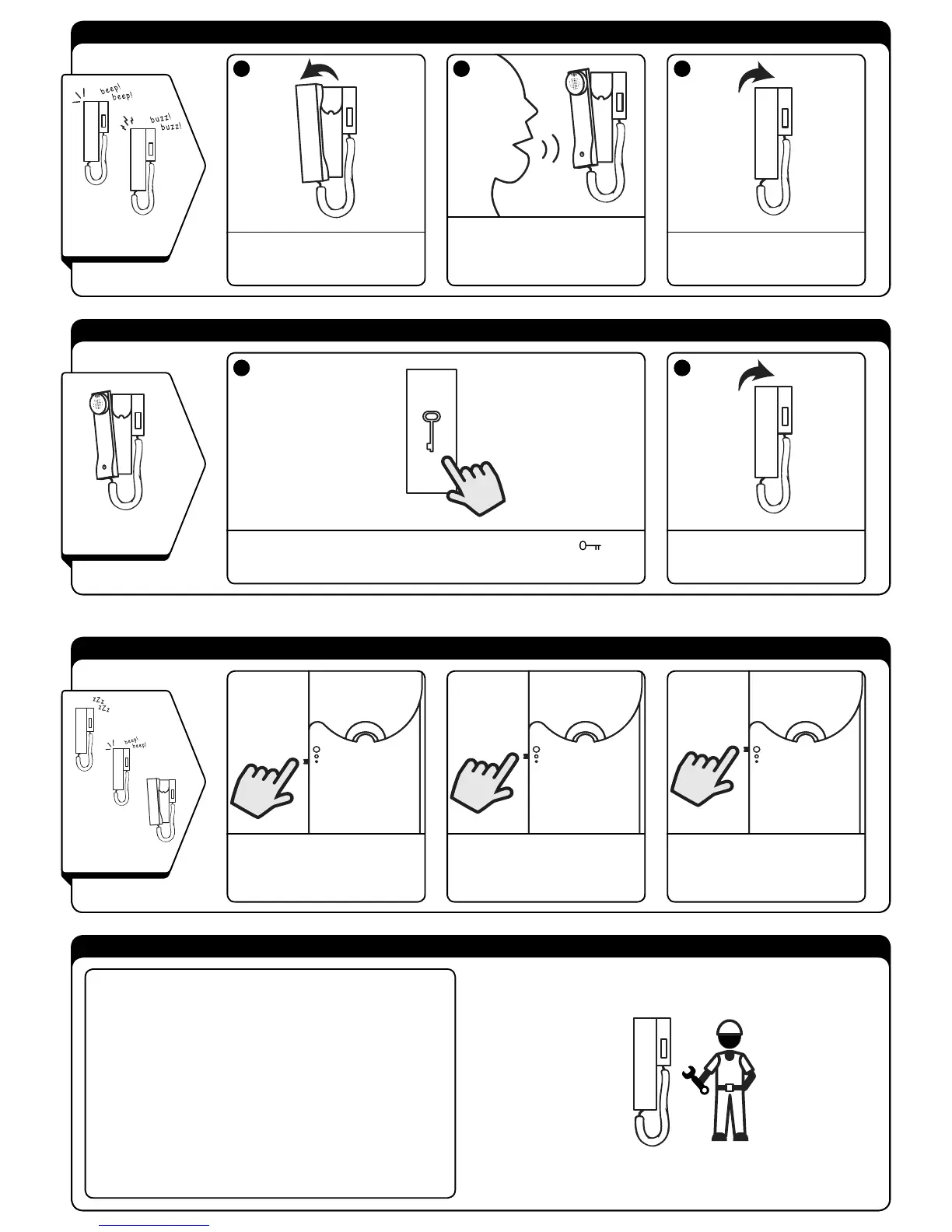 beep!
beep!
buzz!
buzz!

zZz
zZz
beep!
beep!