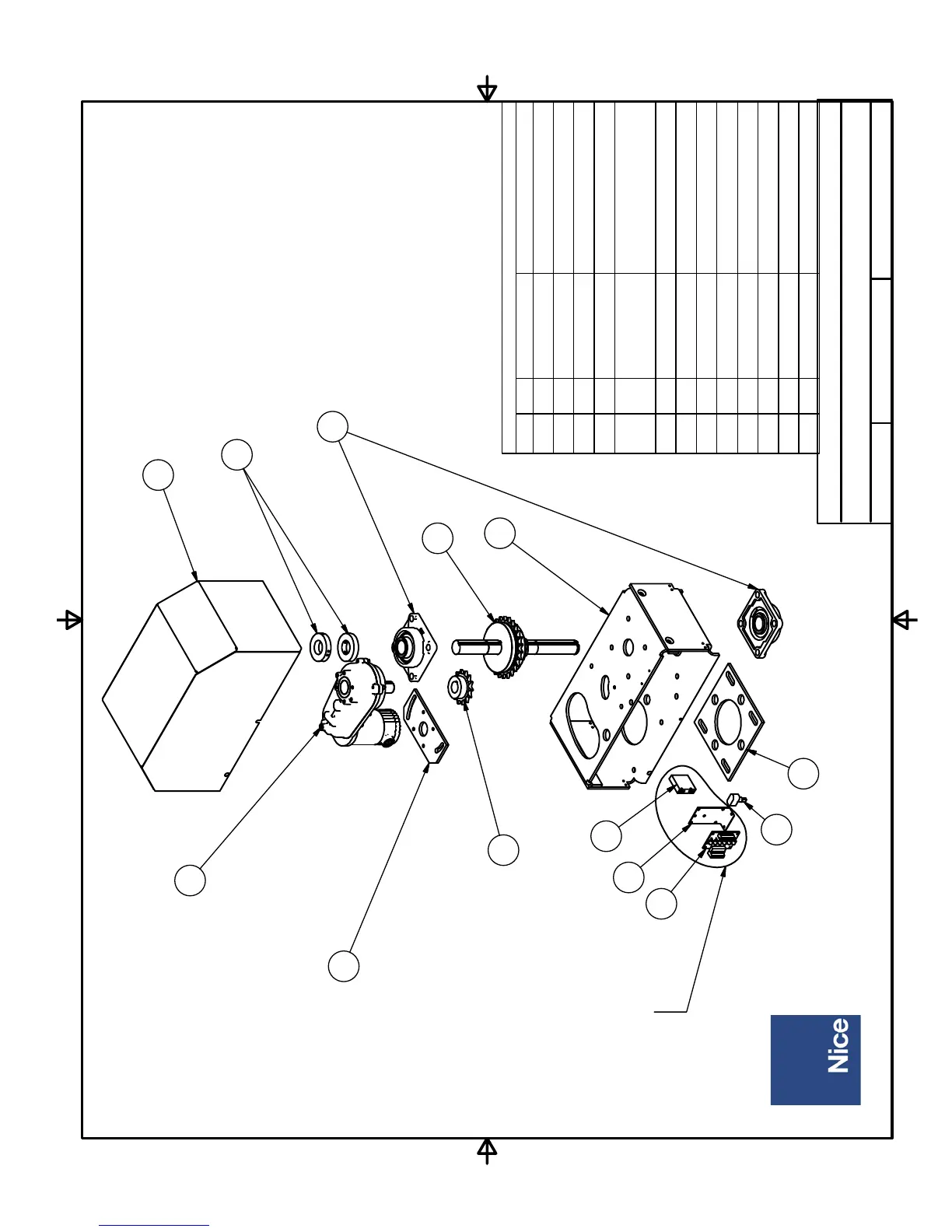 Nice