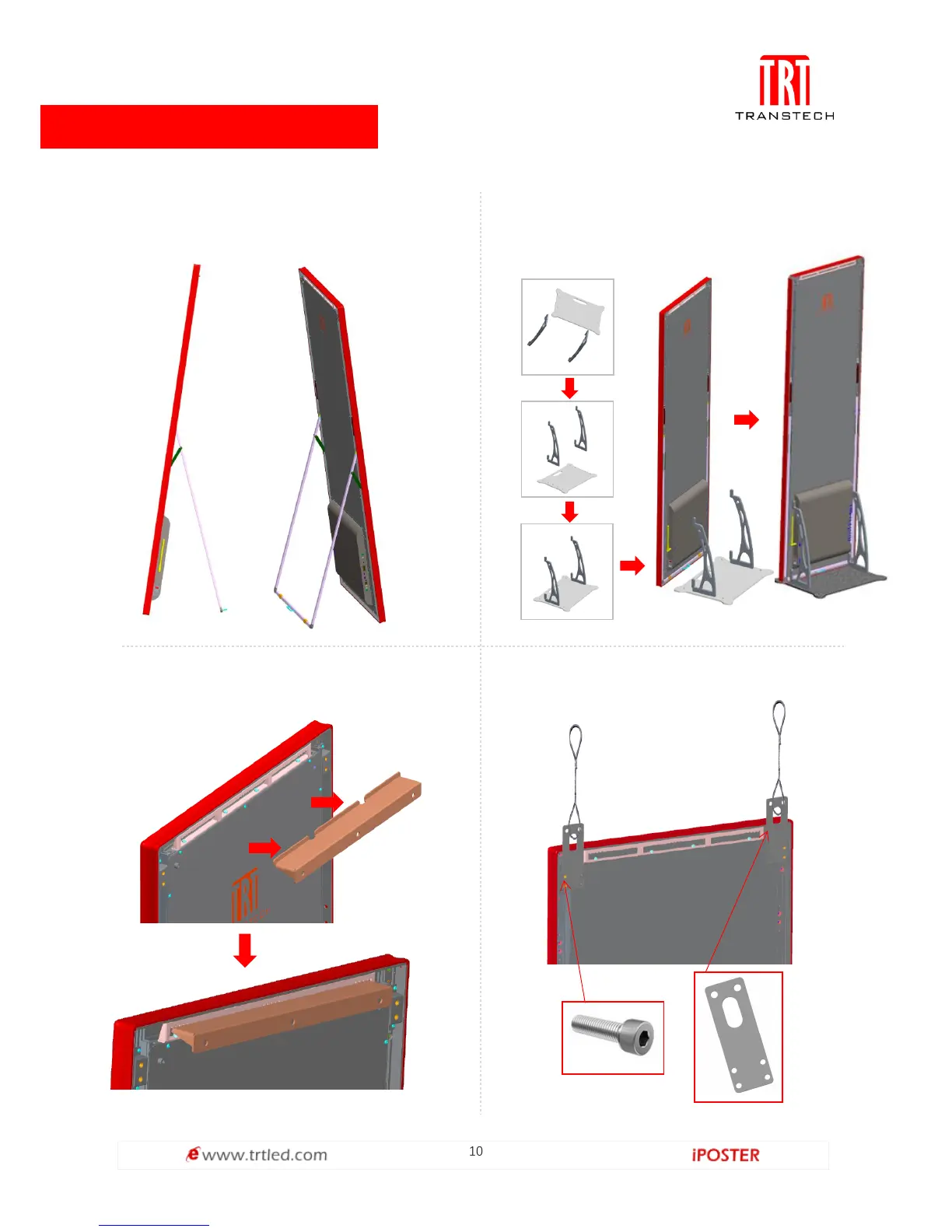 TRT
TRANSTECH

www.trtled.com
10
iPOSTER