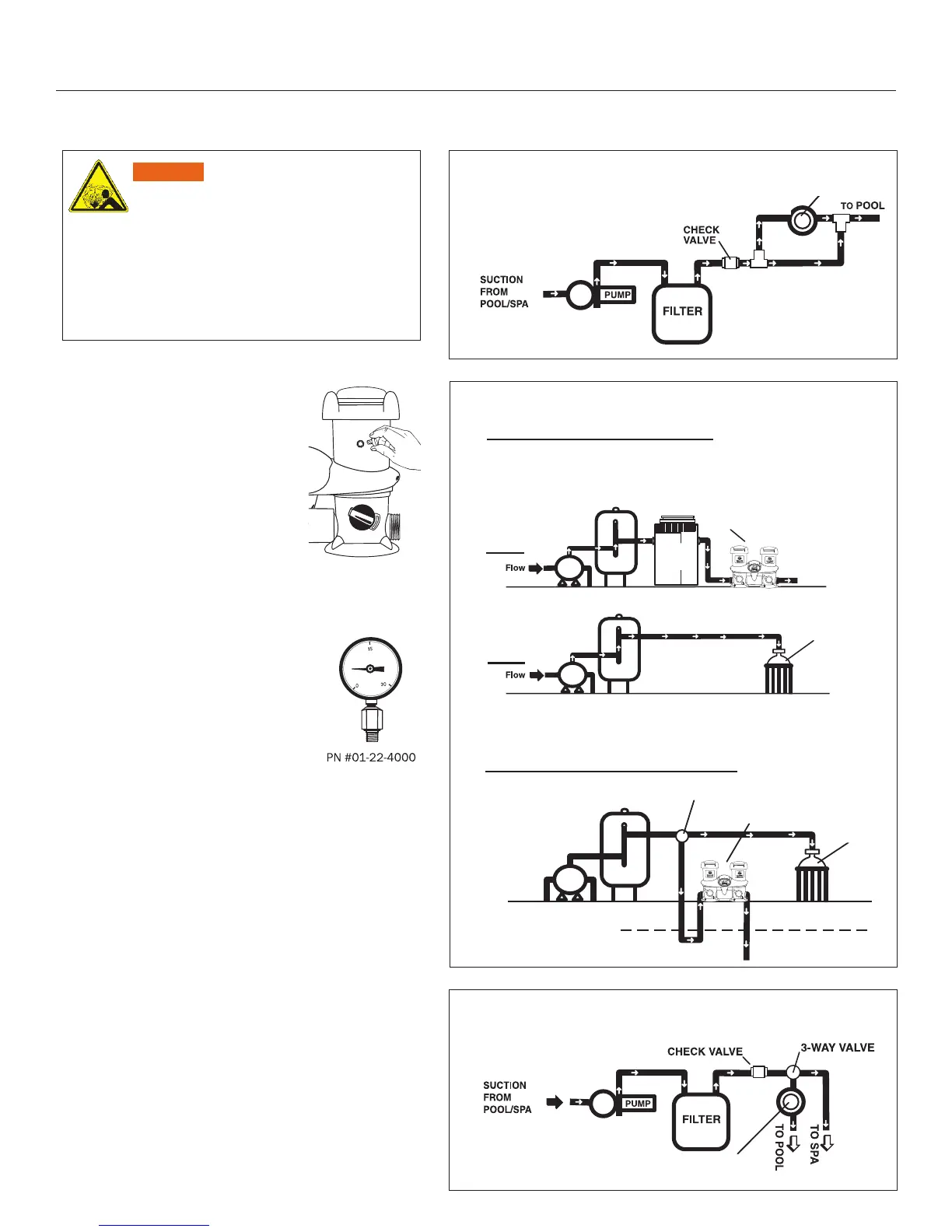 TO POOL

CHECK VALVE

SUCTION FROM POOL/SPA

PUMP

FILTER

Flow

Flow

15

0

30

PN #01-22-4000

CHECK VALVE

3-WAY VALVE

SUCTION FROM POOL/SPA

PUMP

FILTER

TO POOL

TO SPA