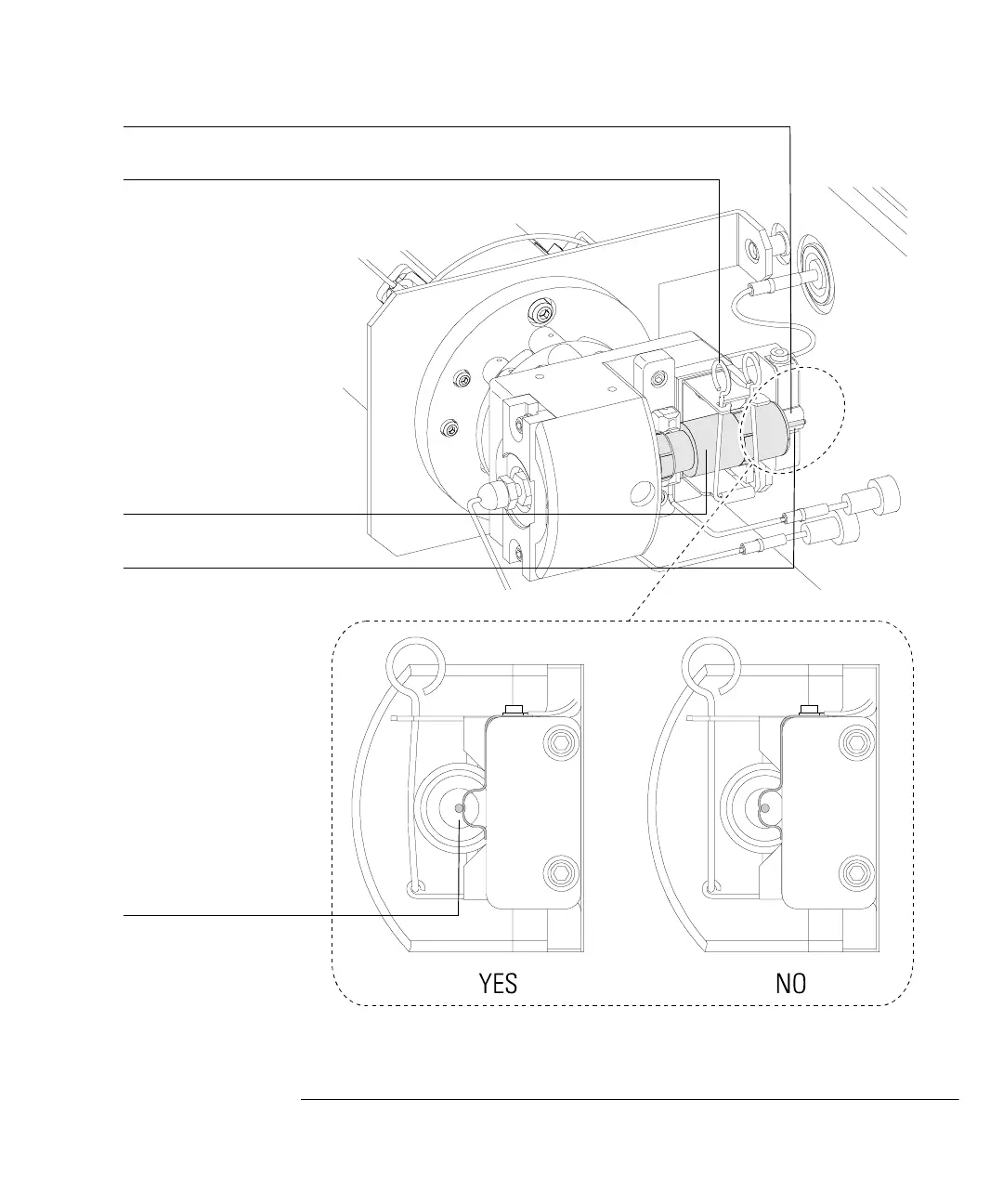 YES

NO