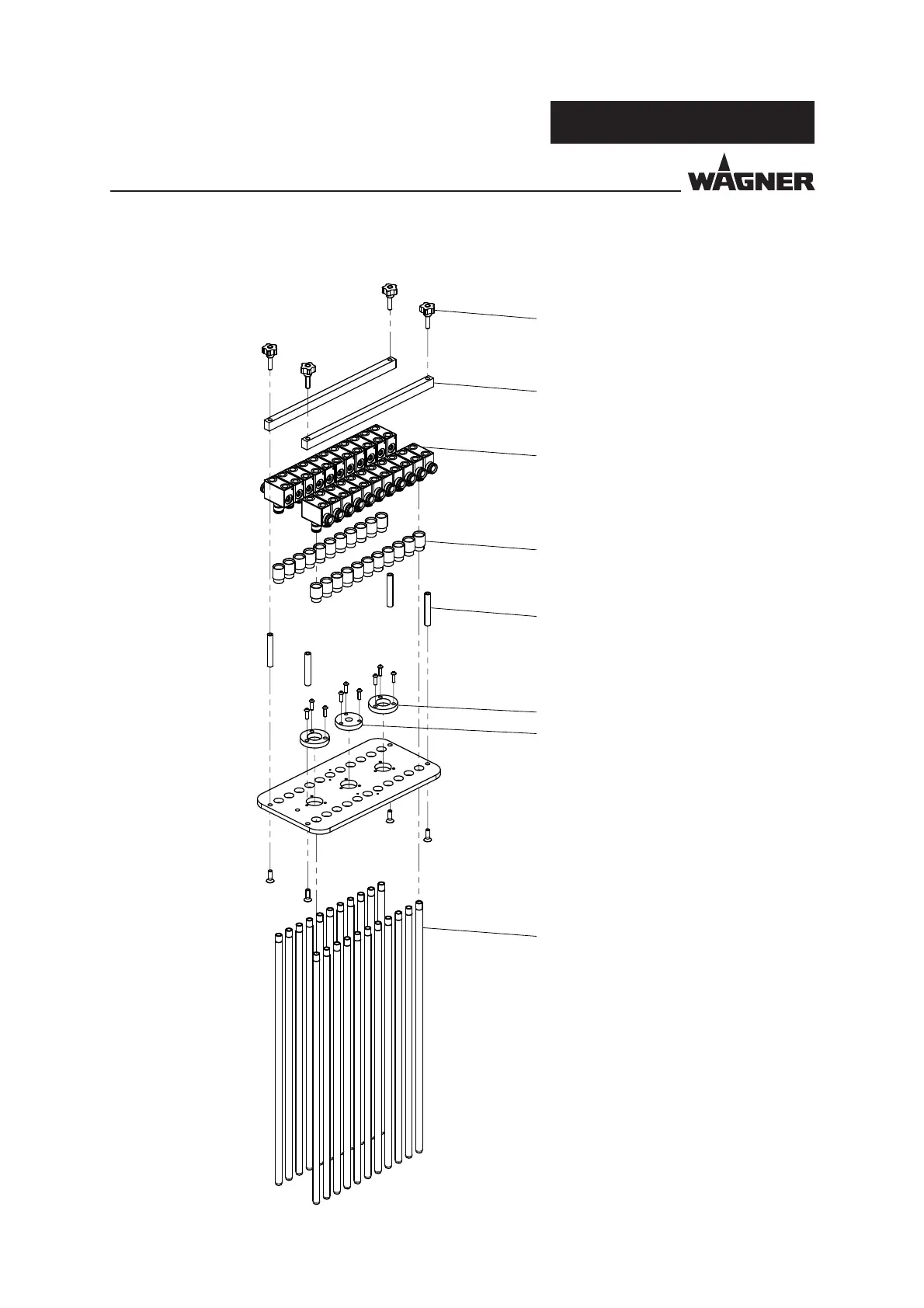 WAGNER