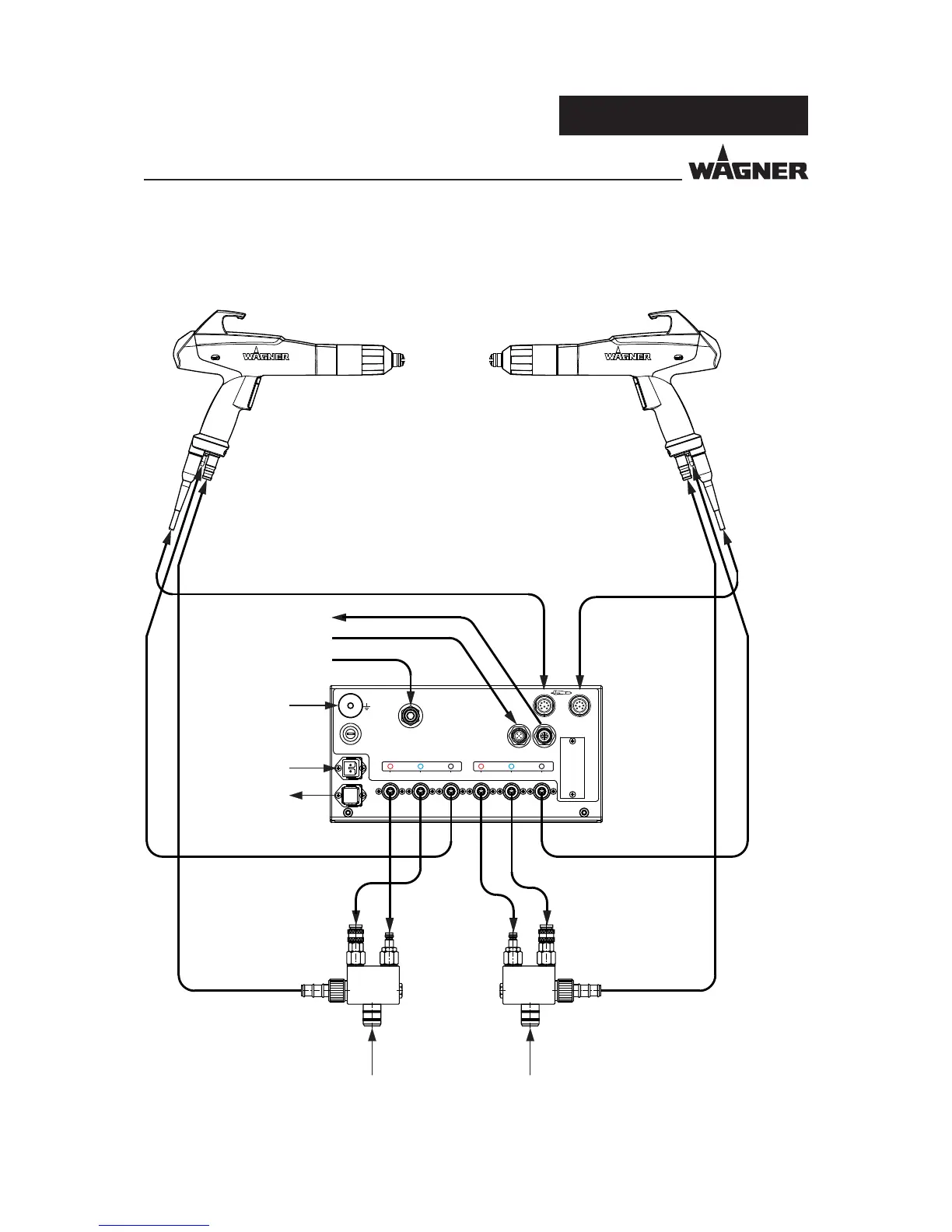 WAGNER

WAGNER

WAGNER