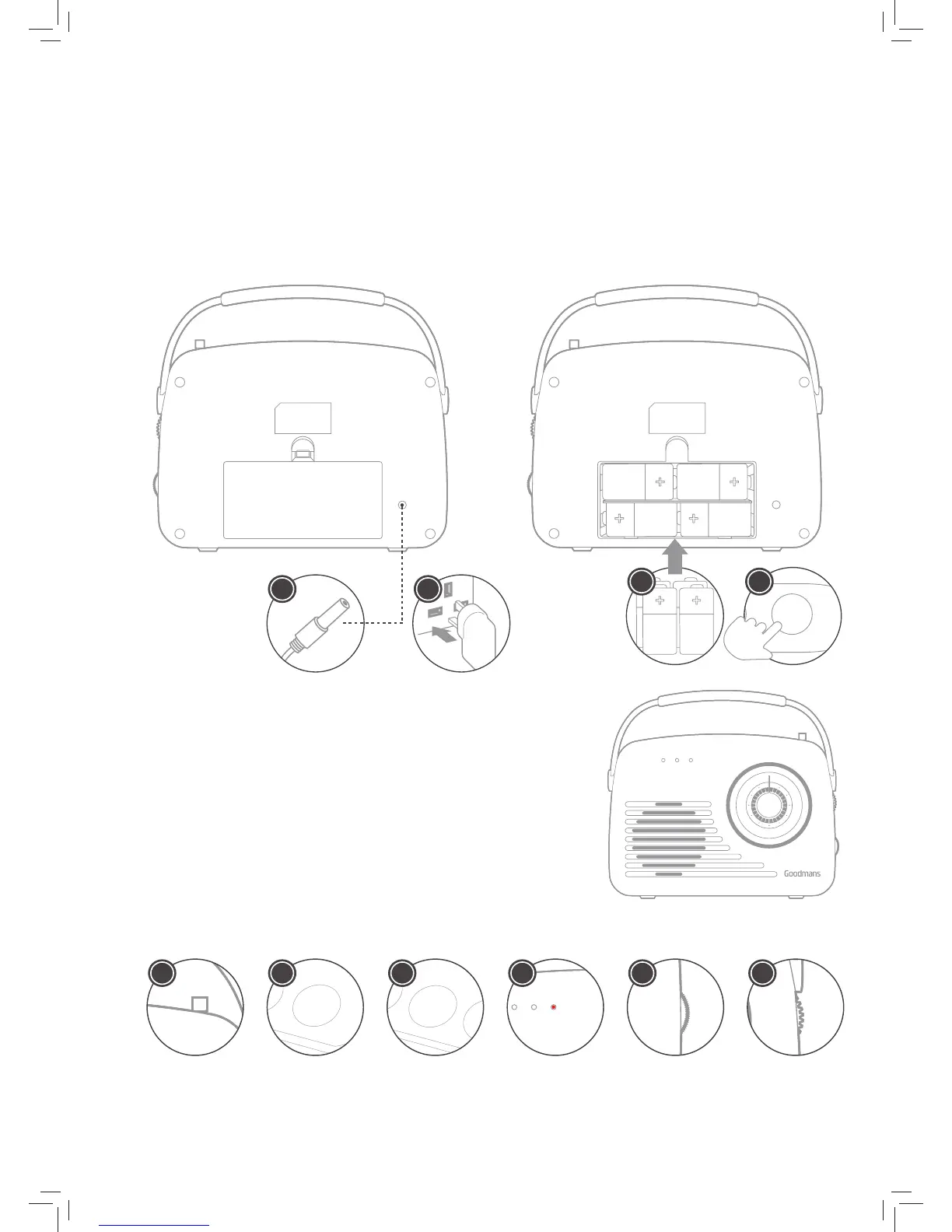 Goodmans