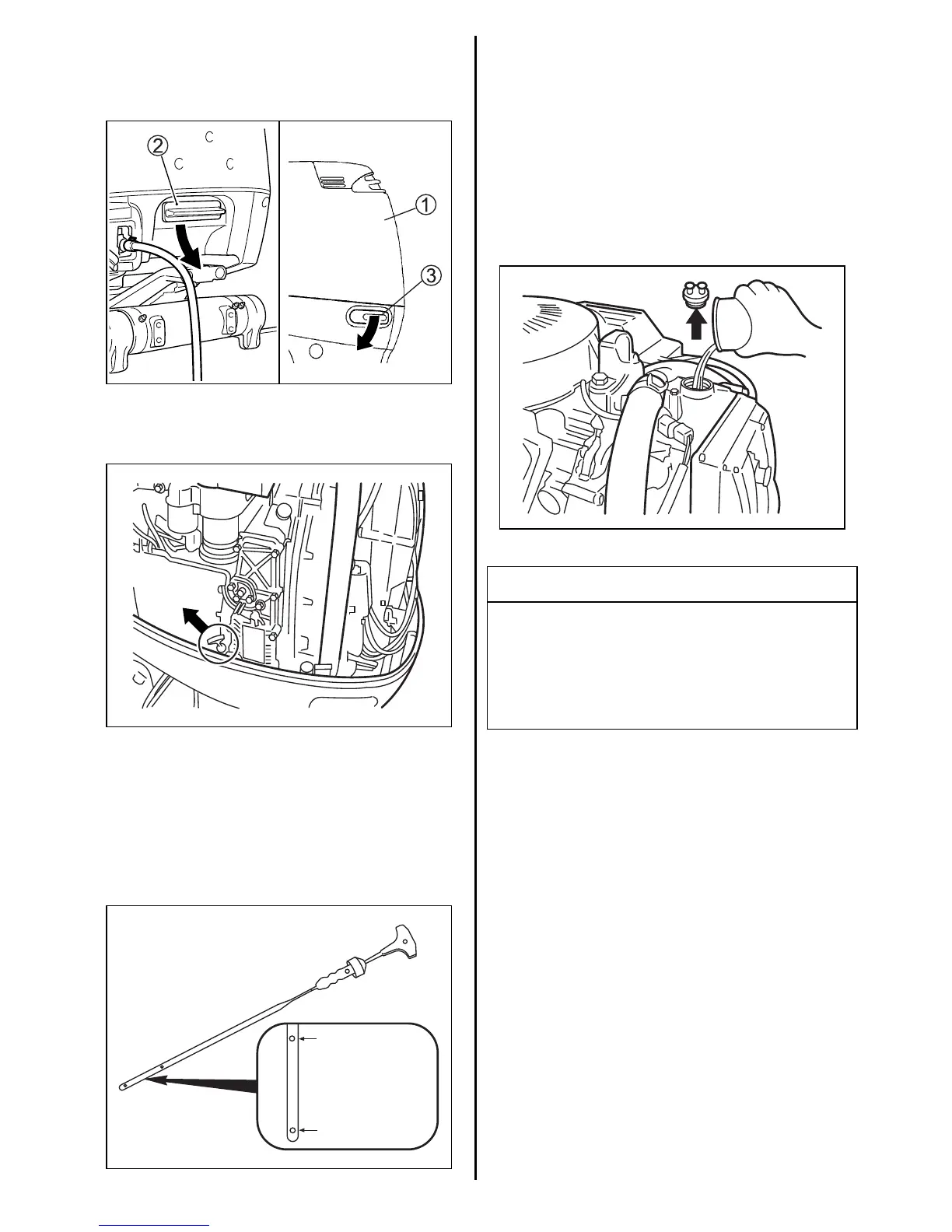 2

1

3