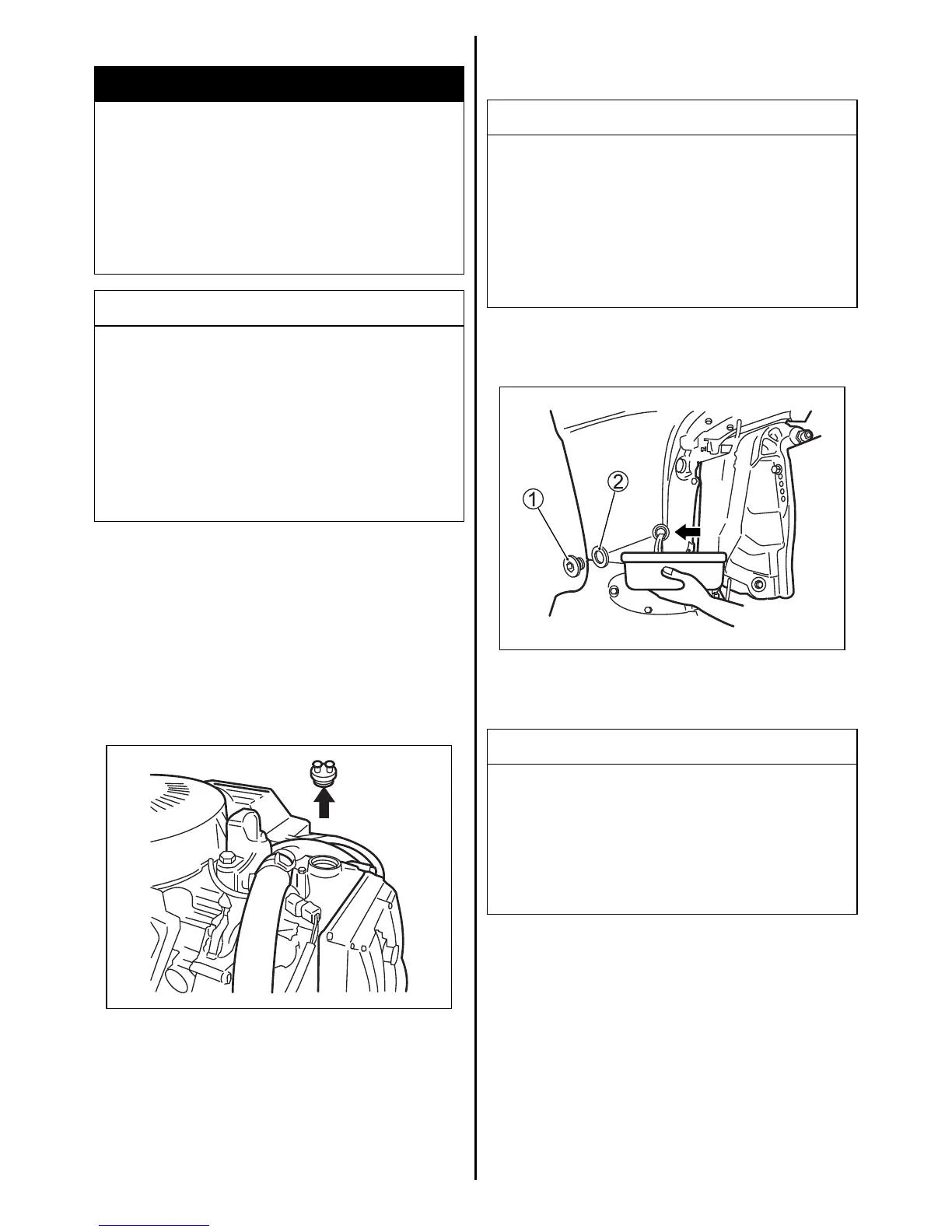 1

2