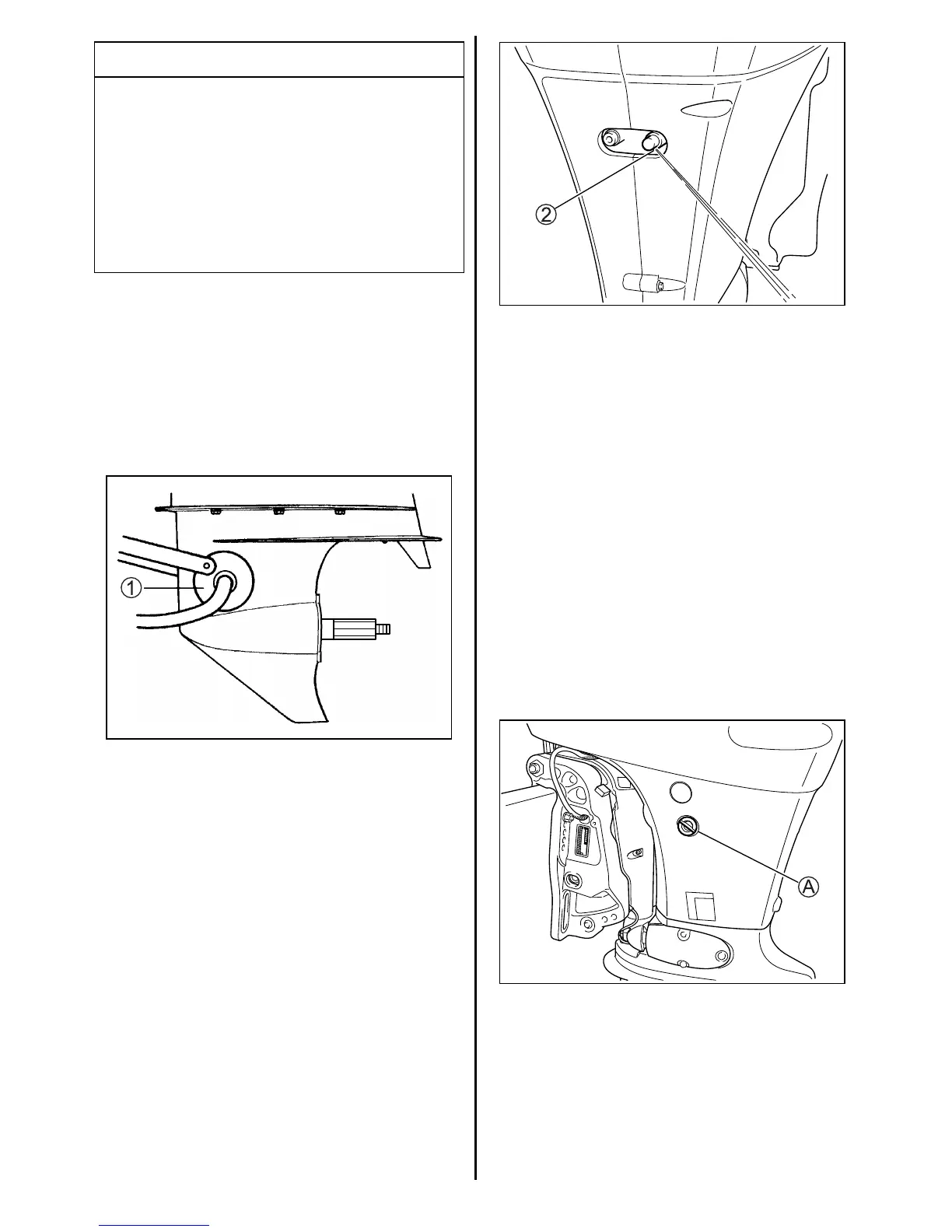 ①

②

Ⓐ