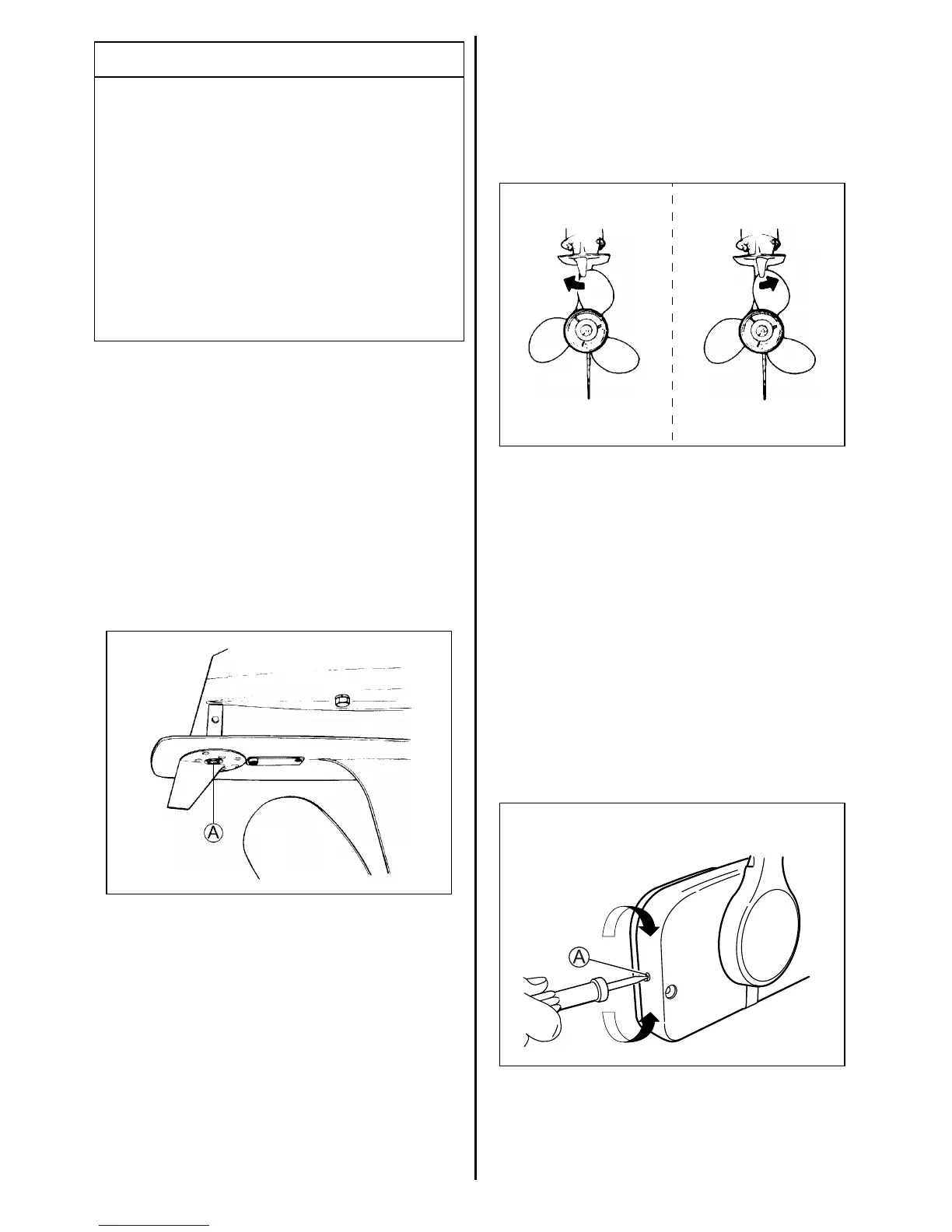 A

A