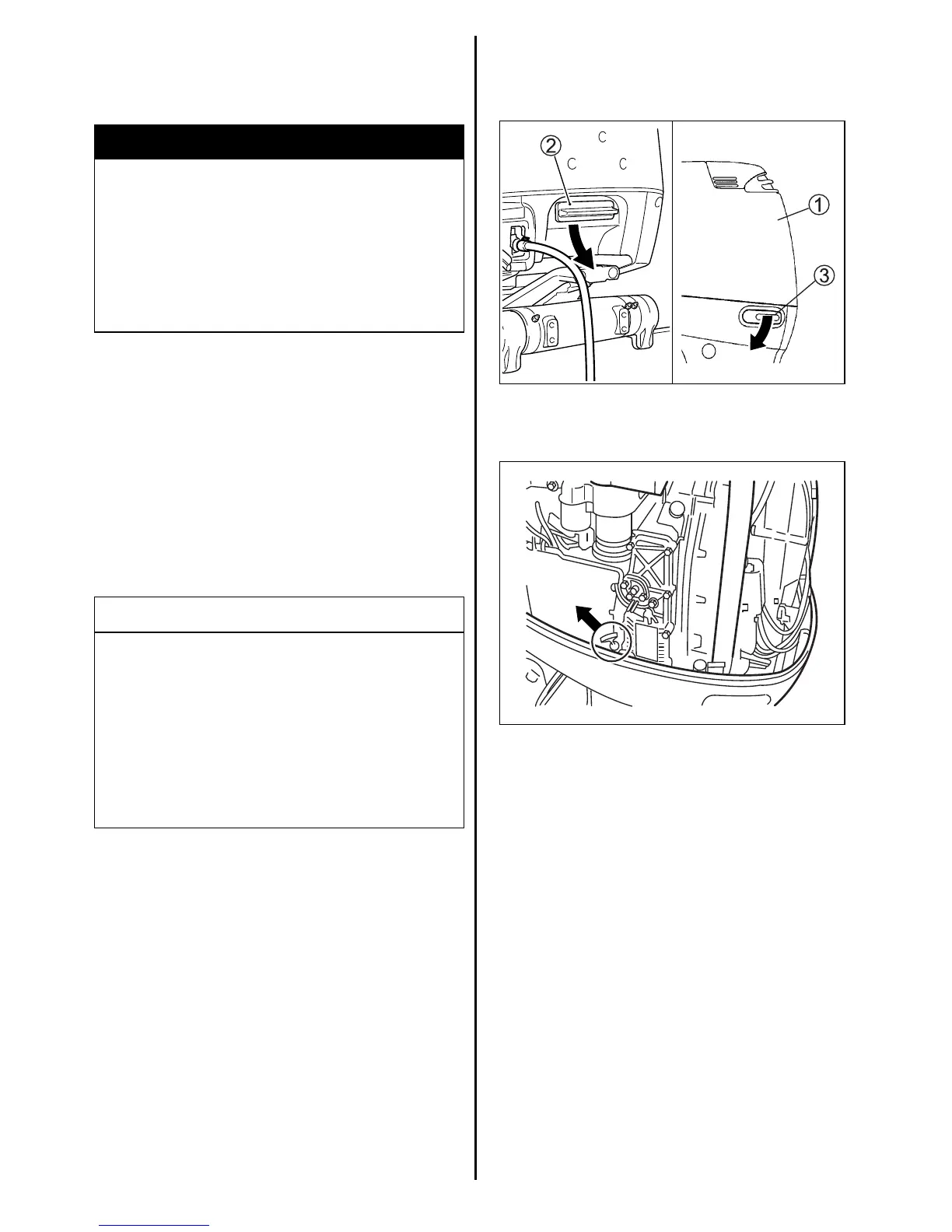 ②

①

③