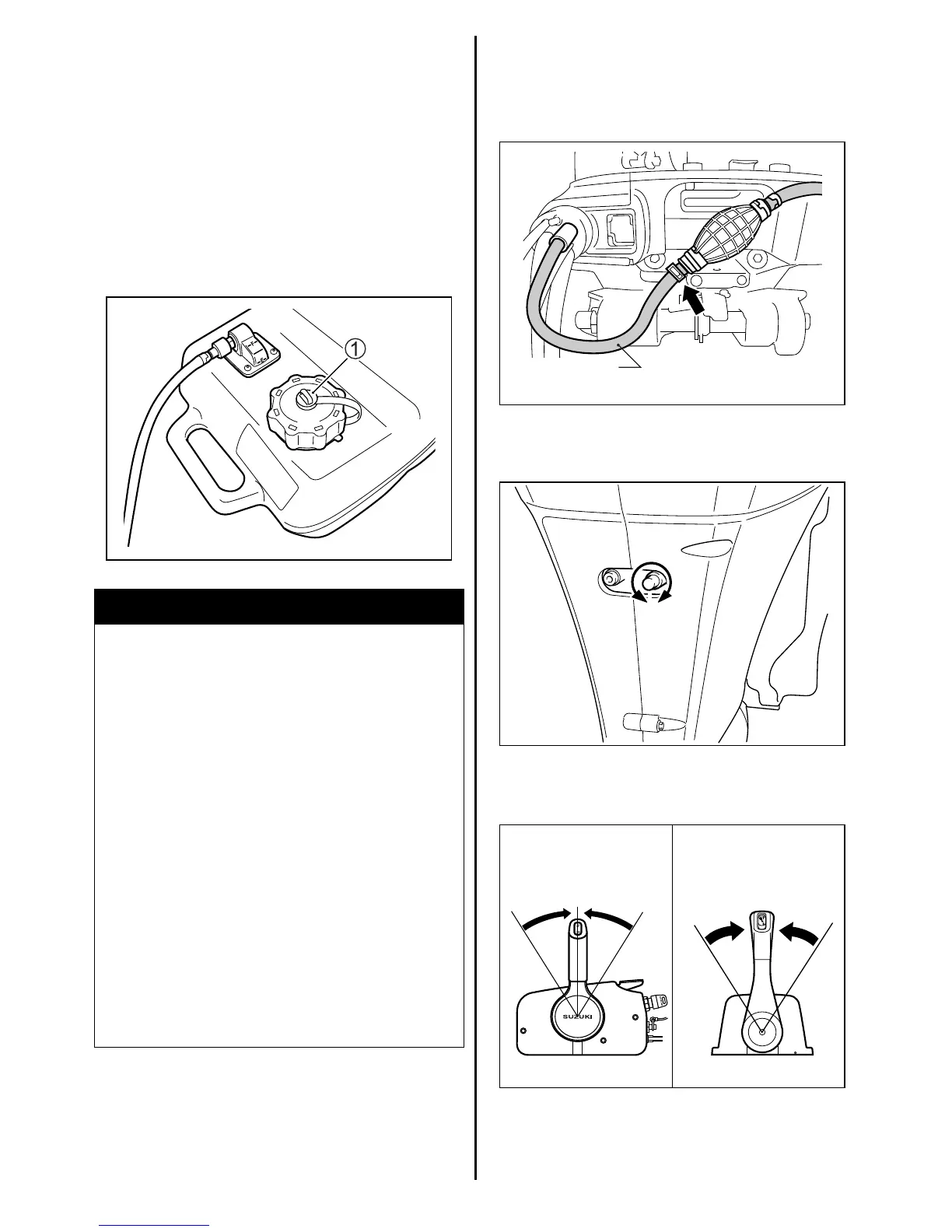 ①

SUZUKI