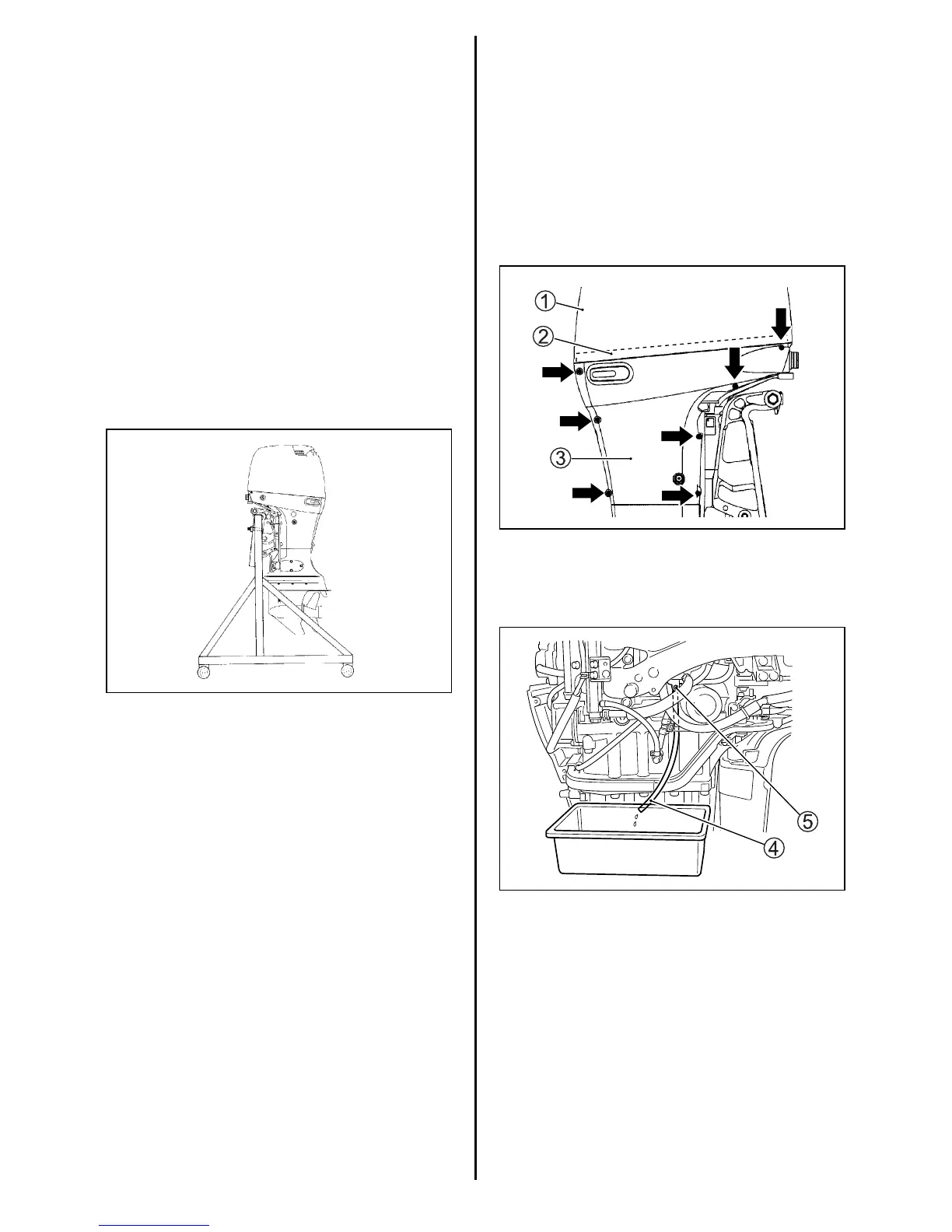 1
2
3

5
4