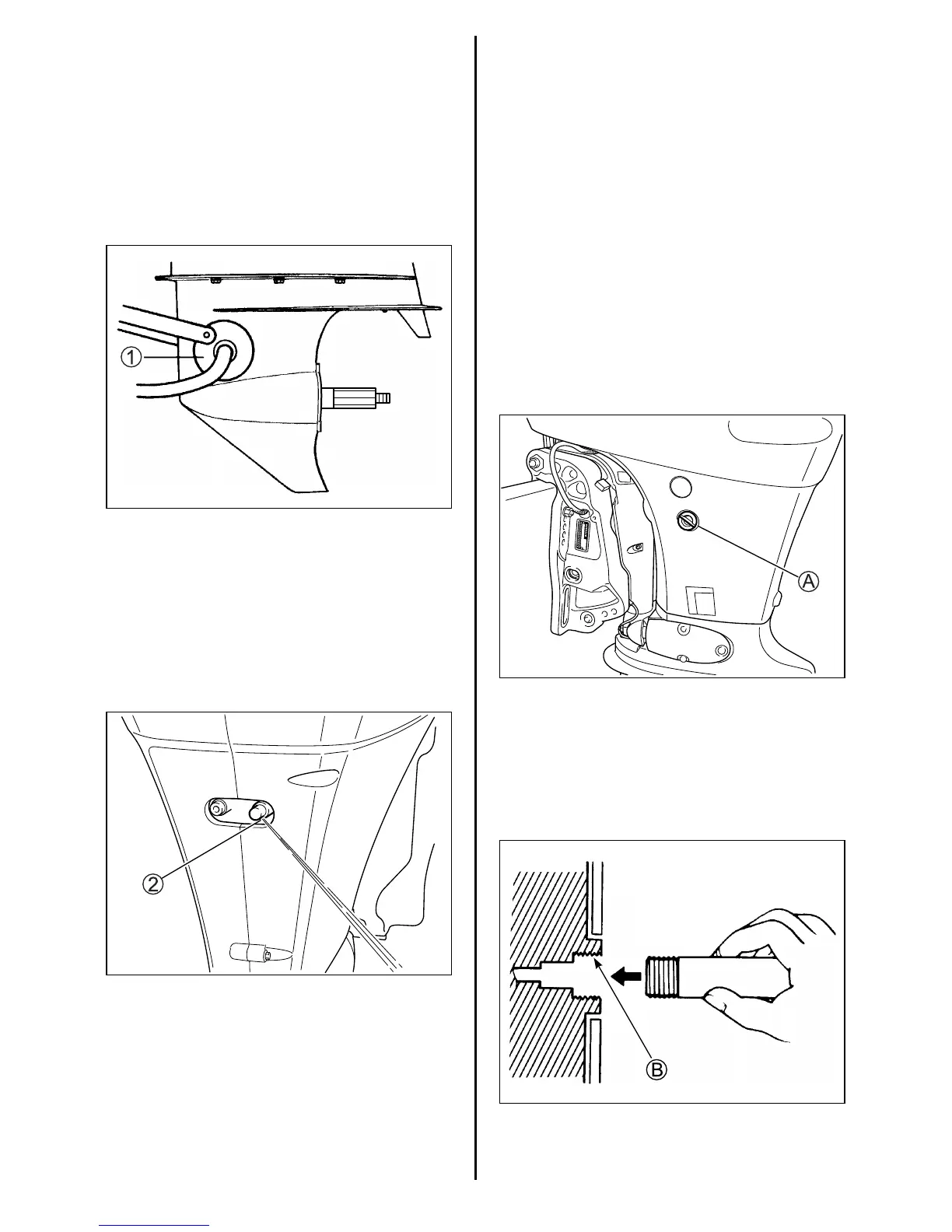 1

2

A

B