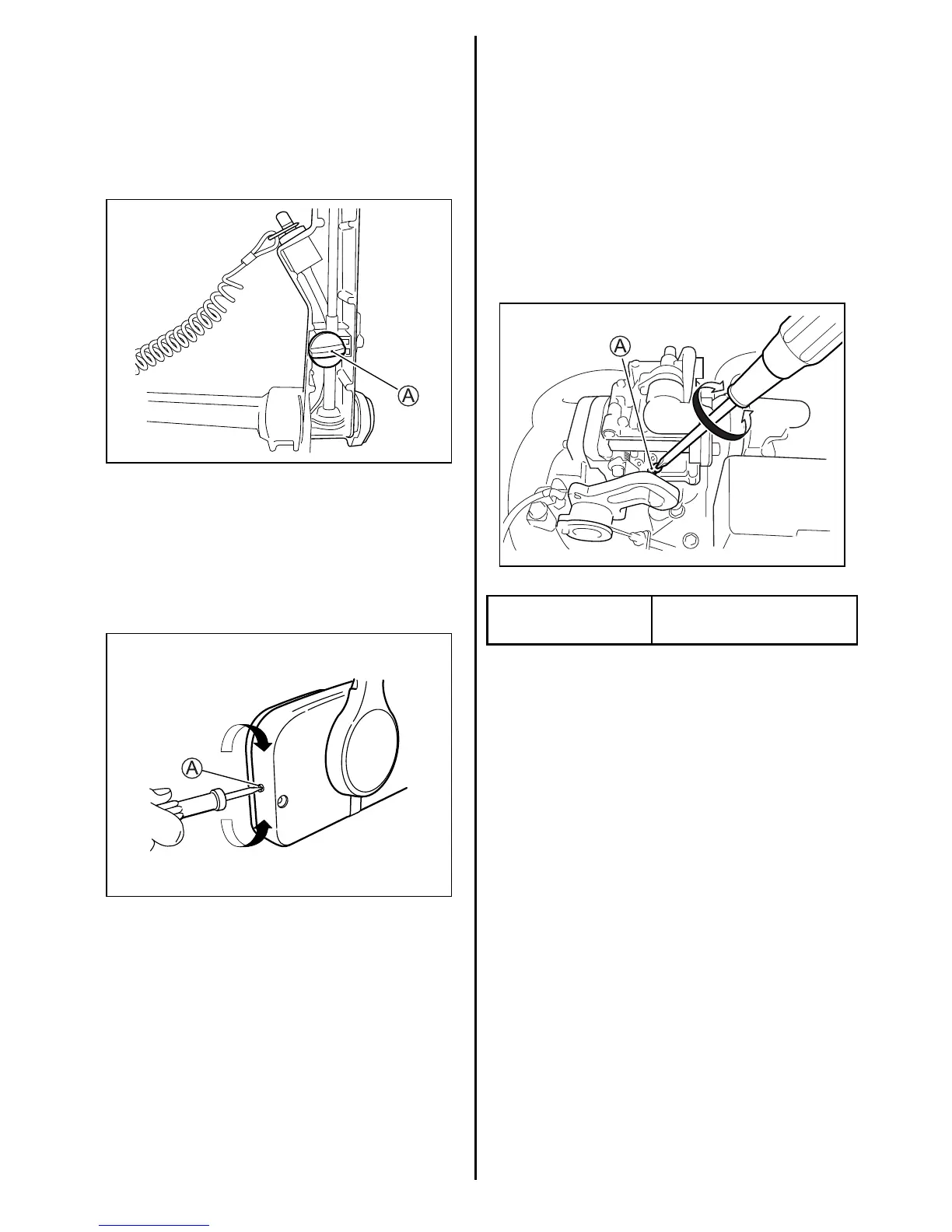 A

A

A