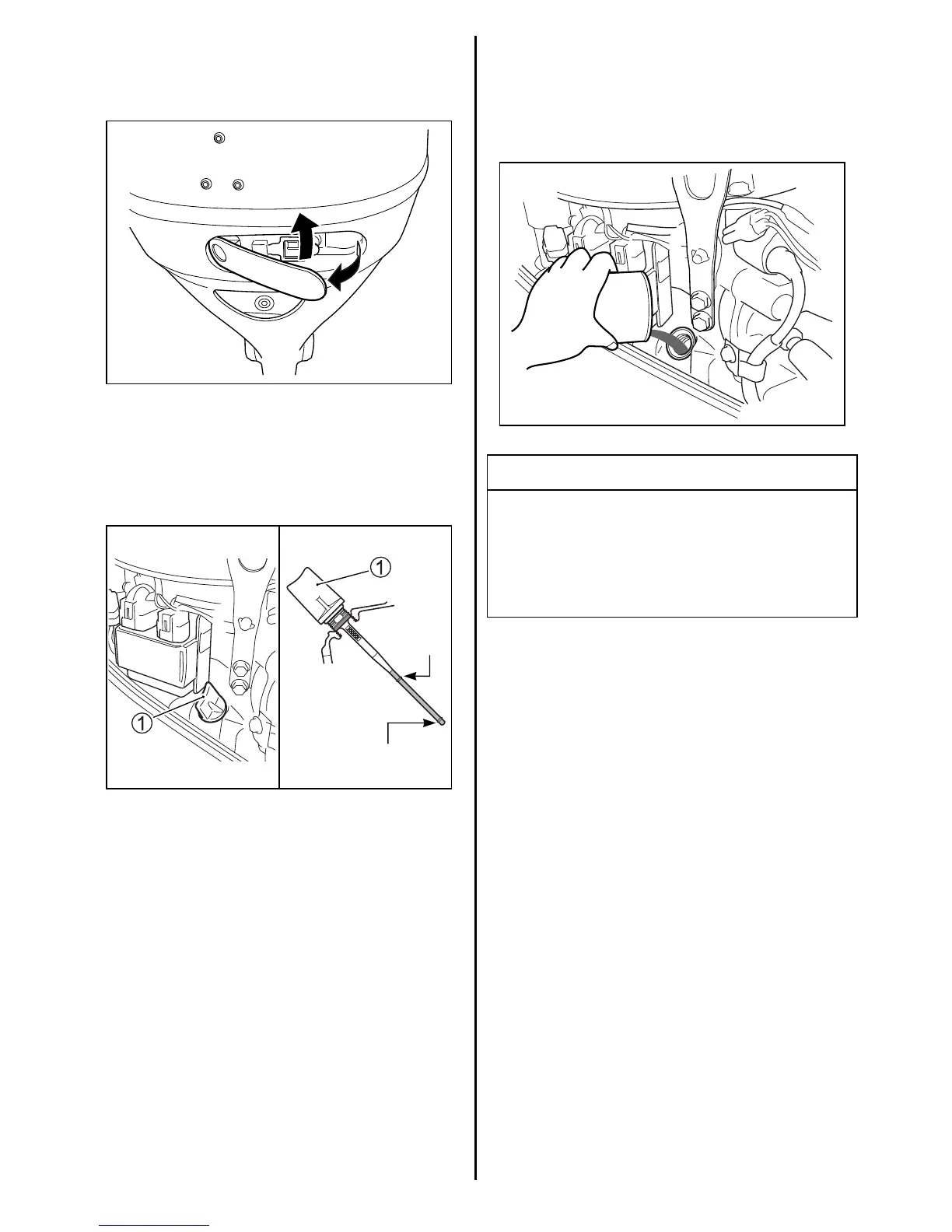 1

1