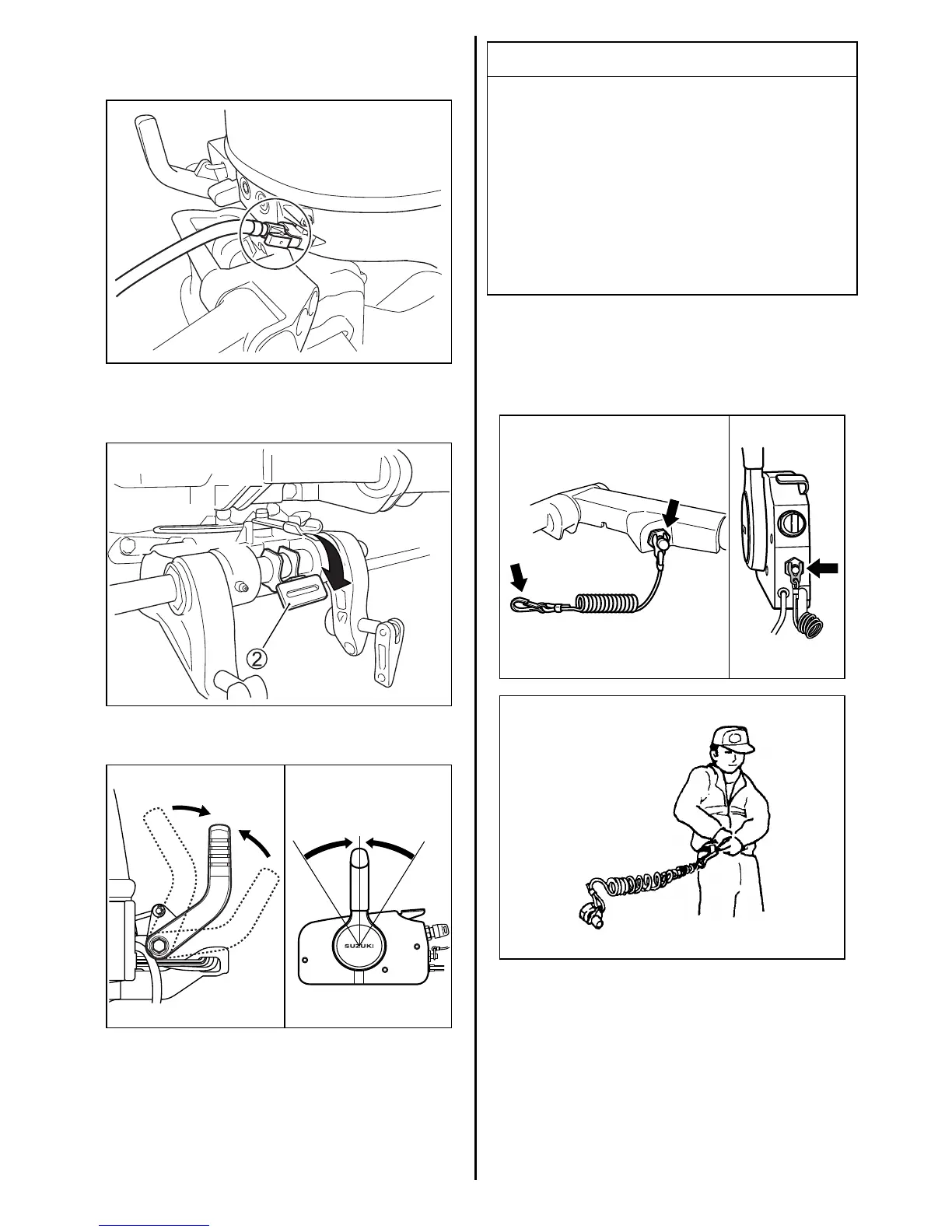 ②

SUZUKI