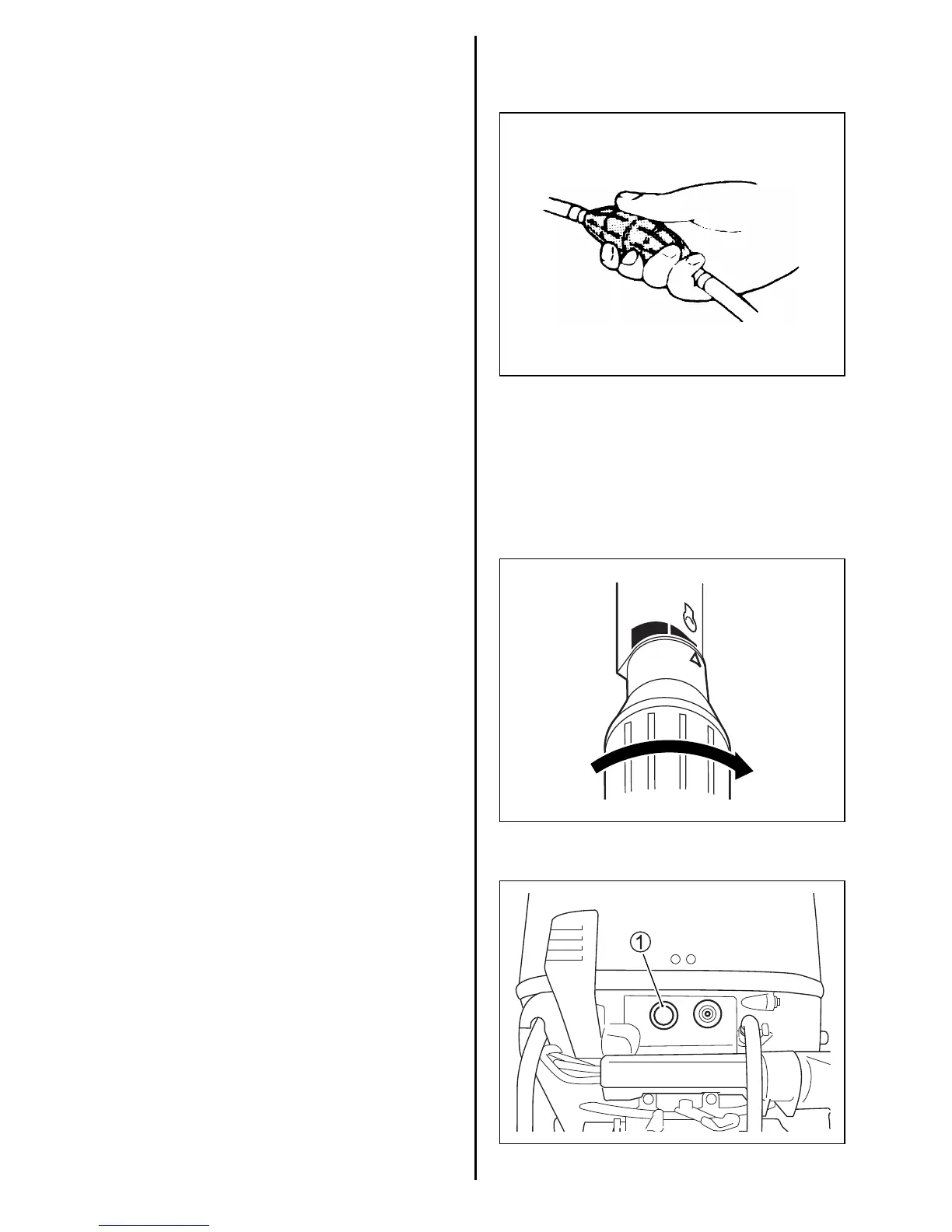 1