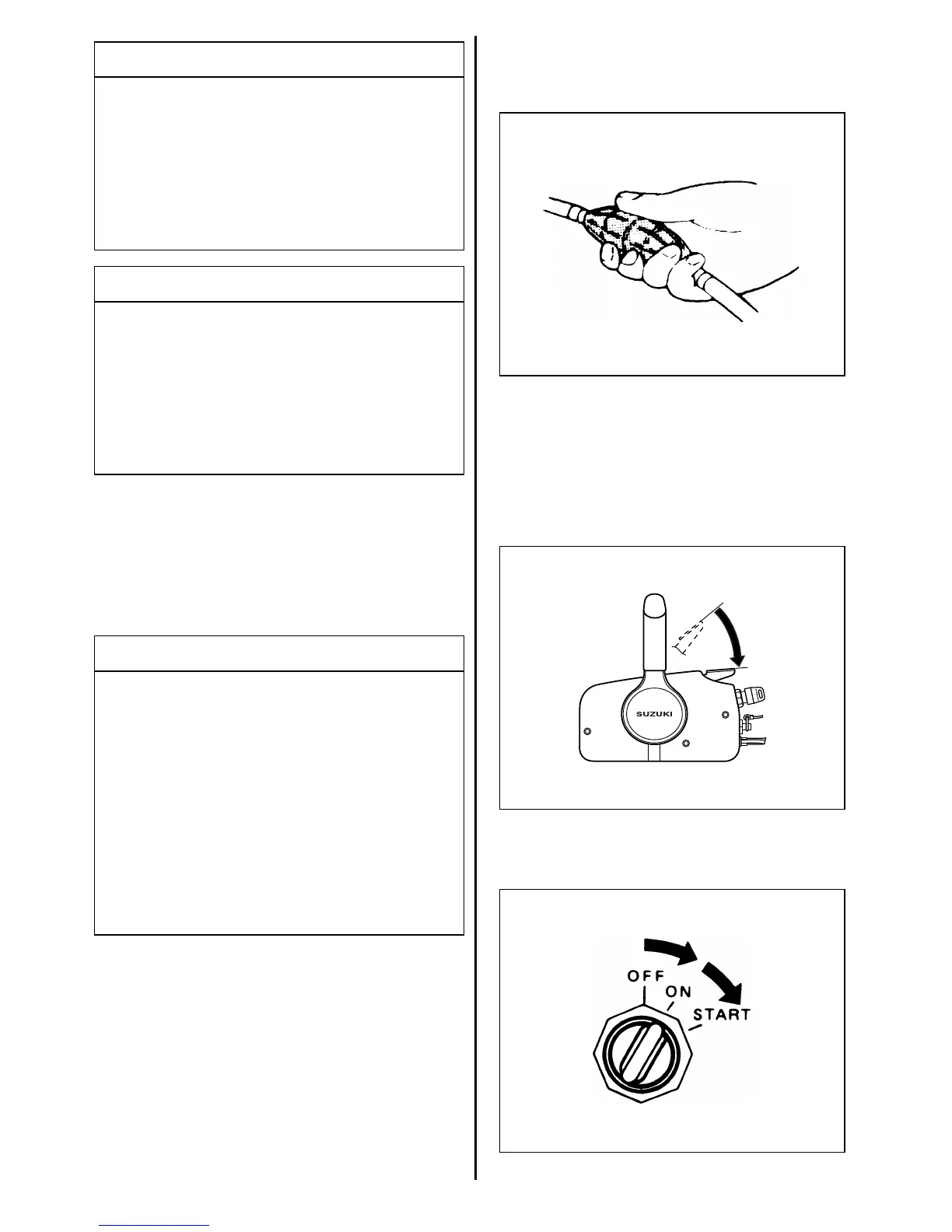 SUZUKI

OFF
ON
START