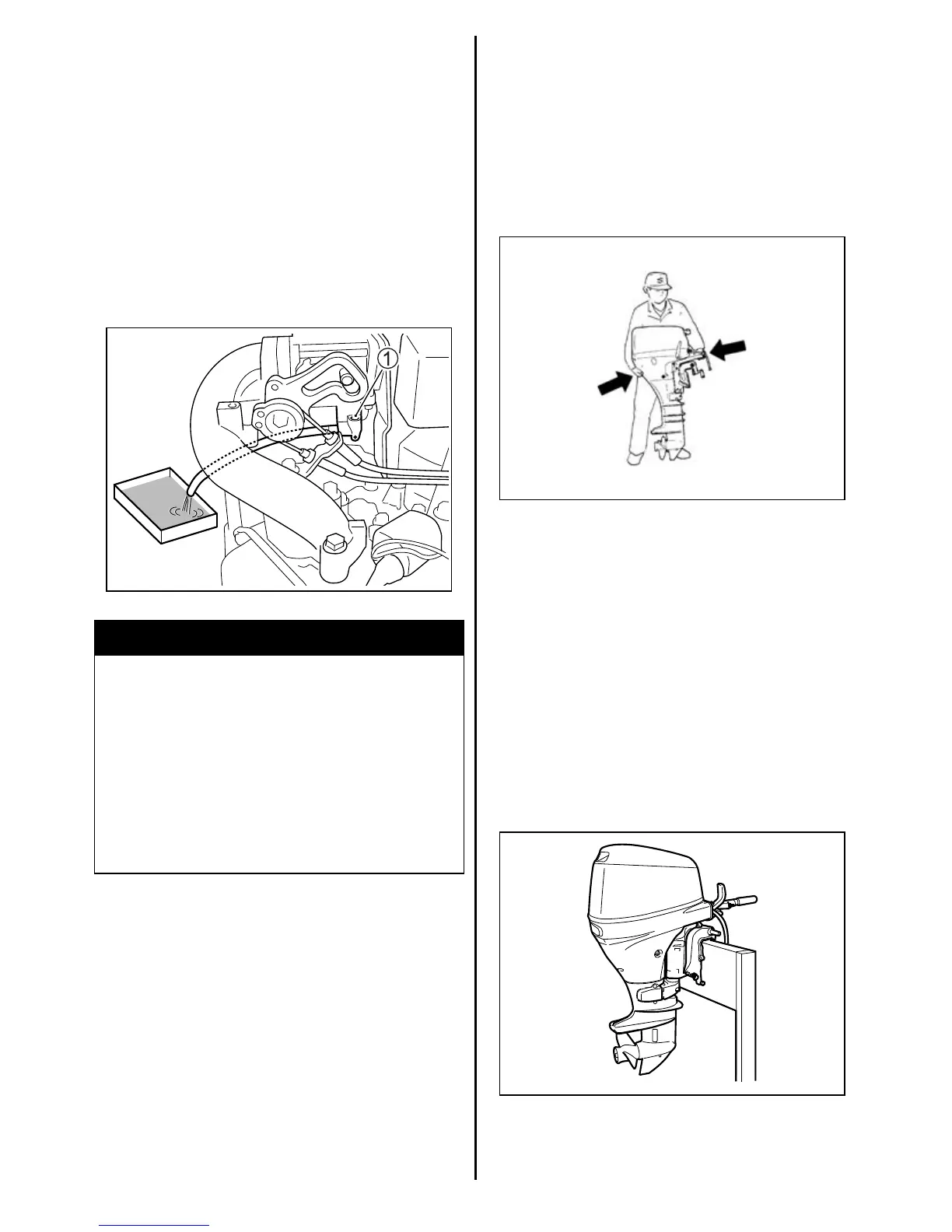 1