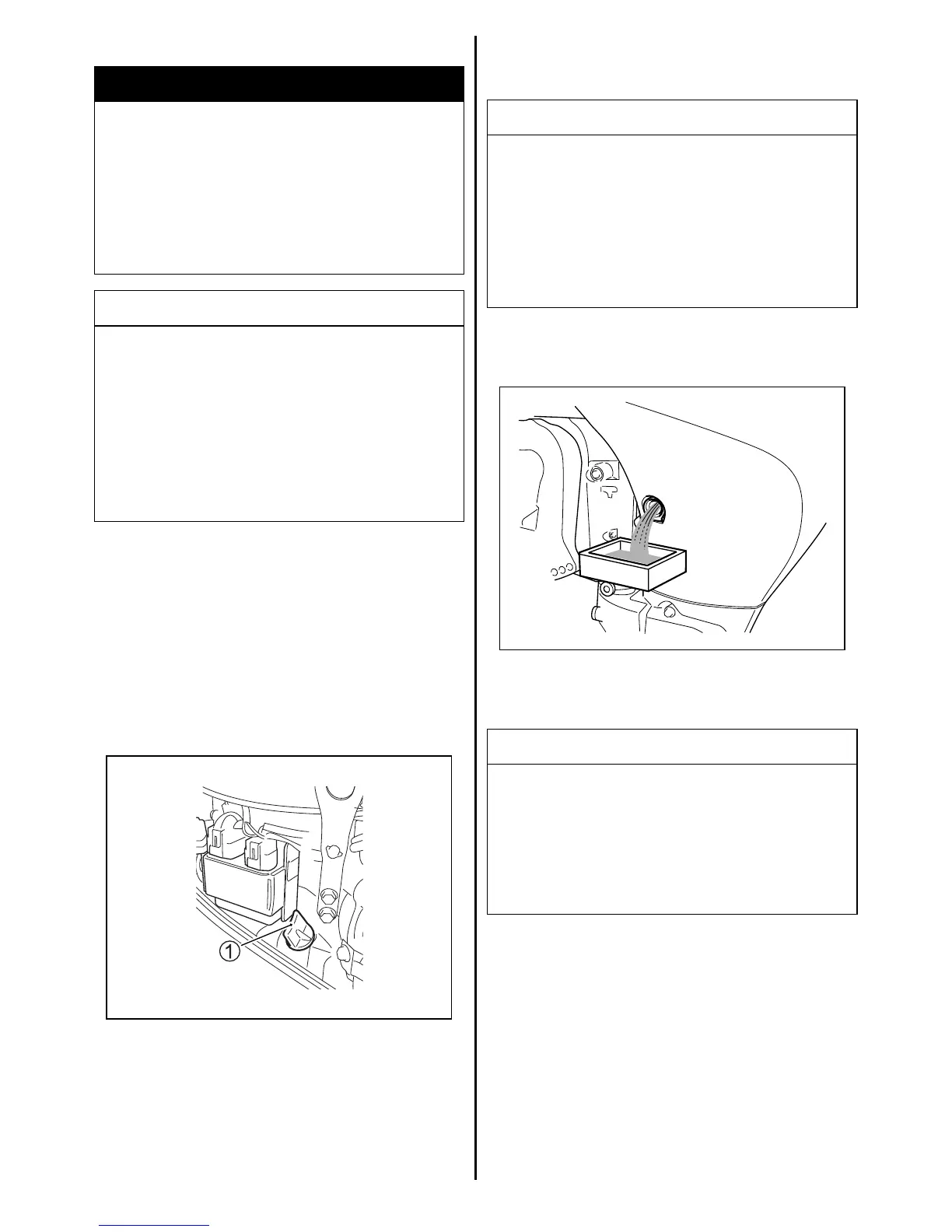 1