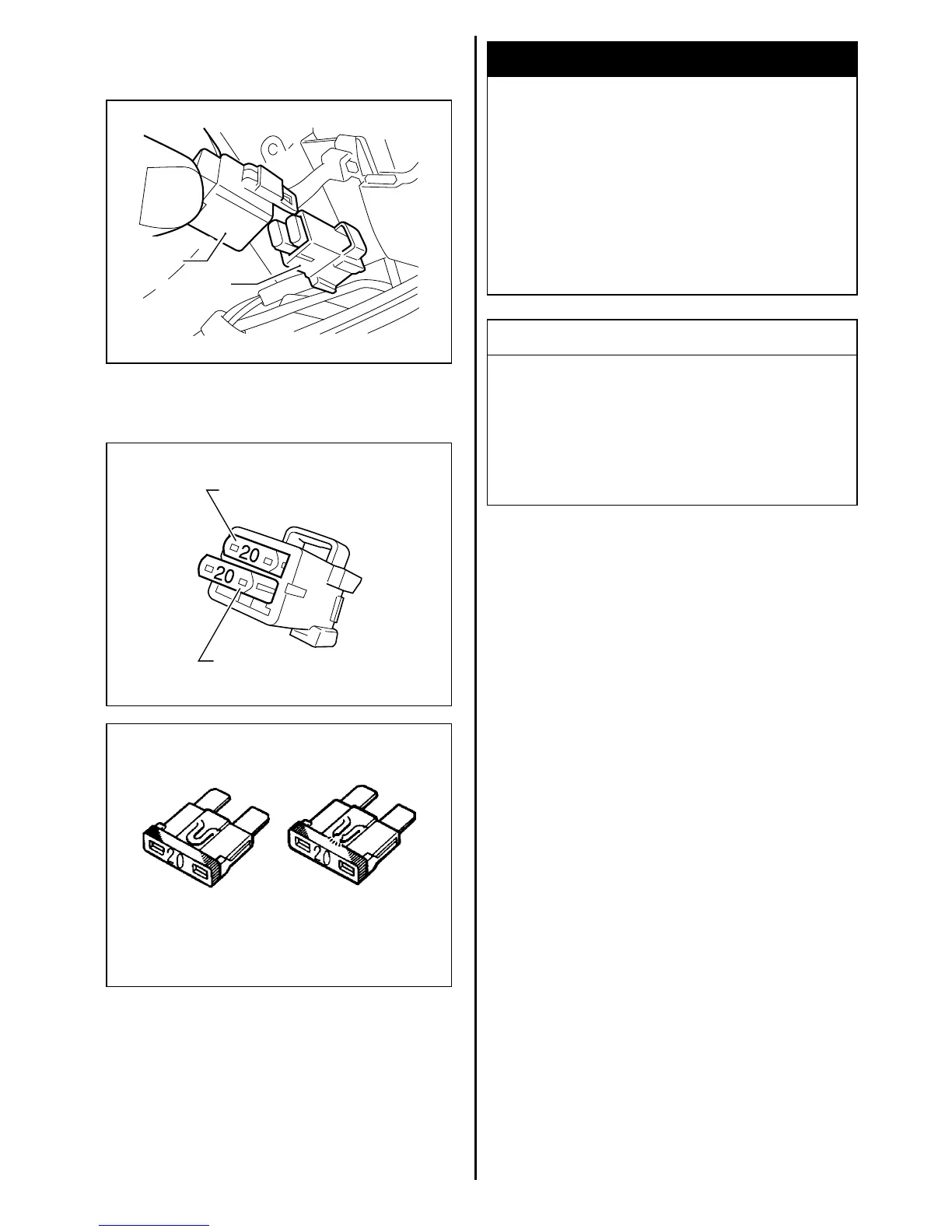 20

20

20

20