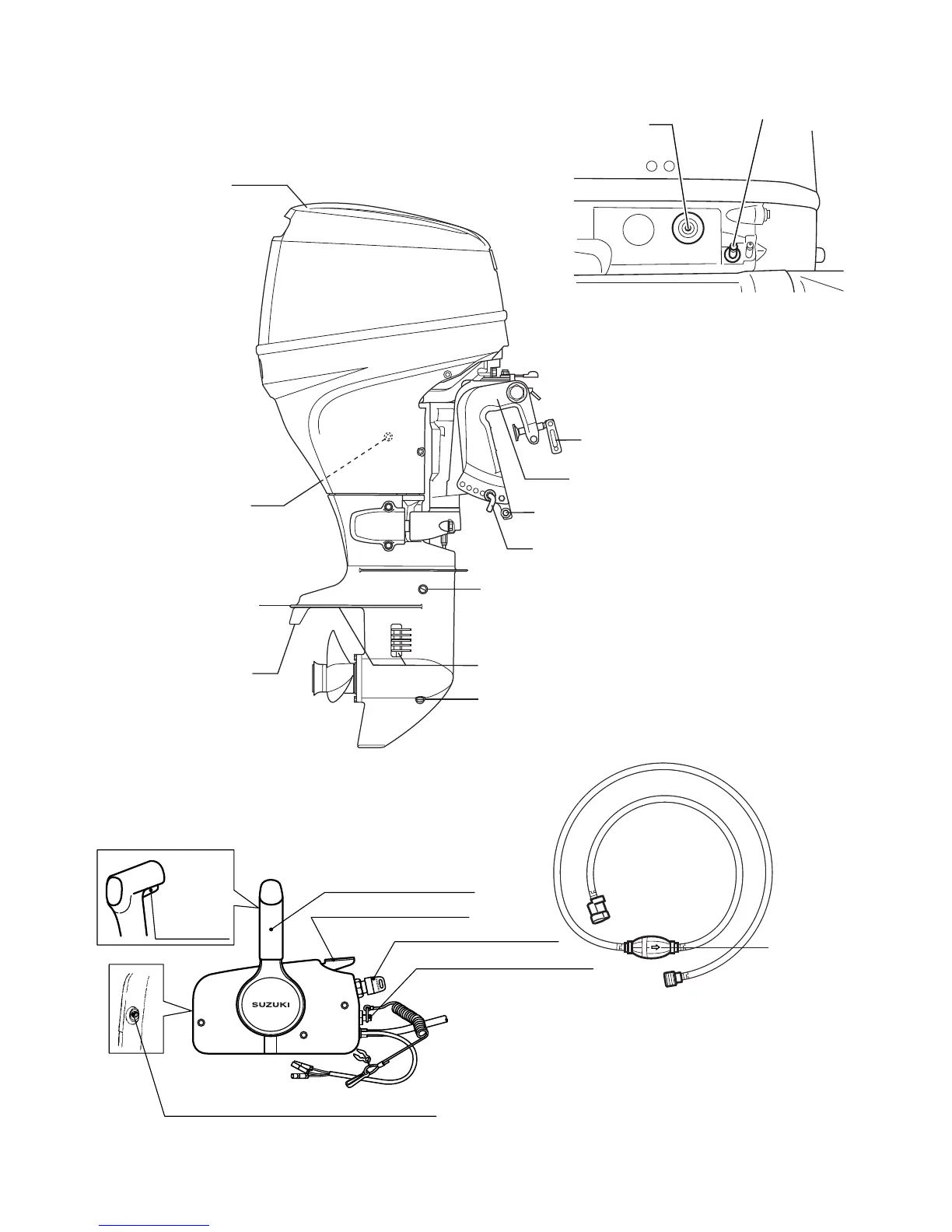 SUZUKI