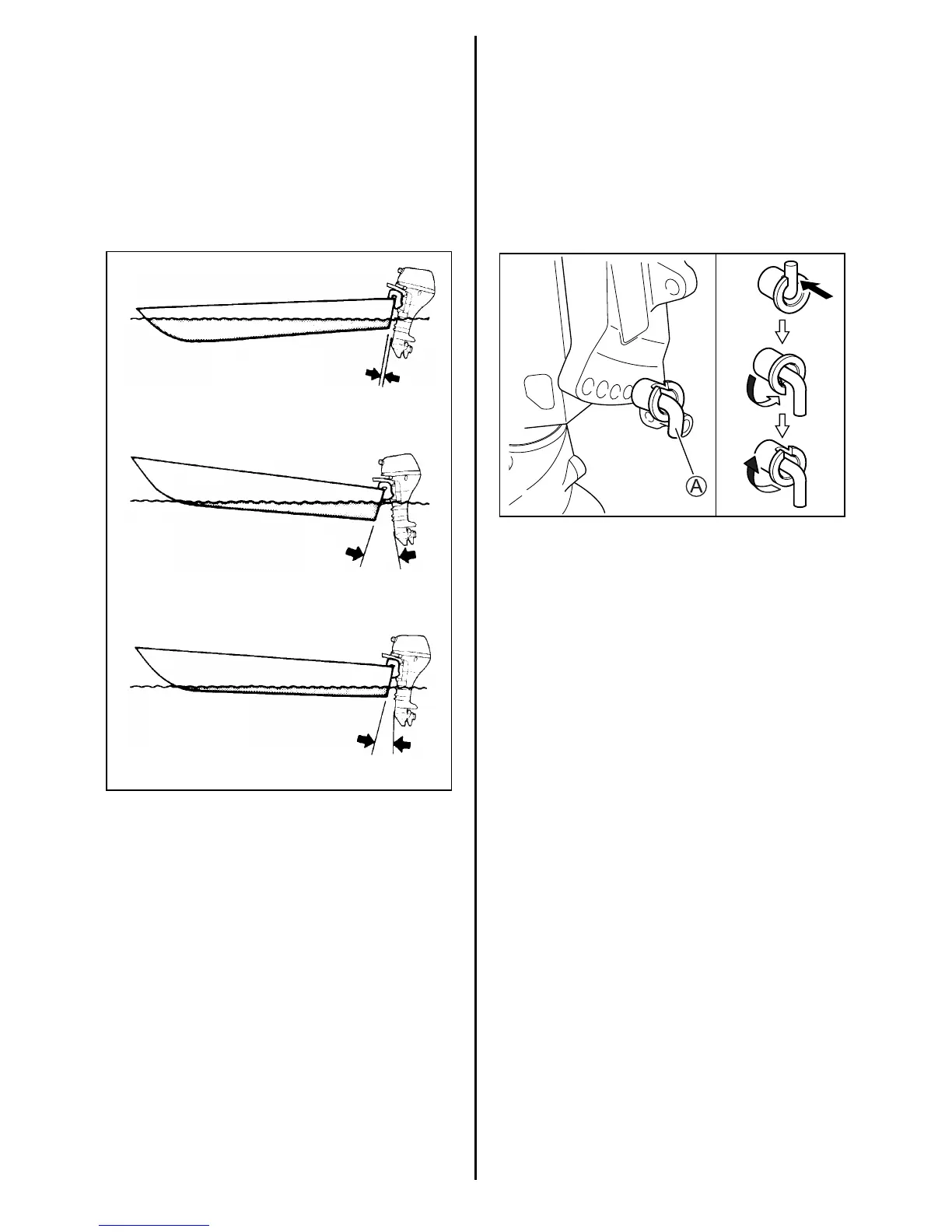 A