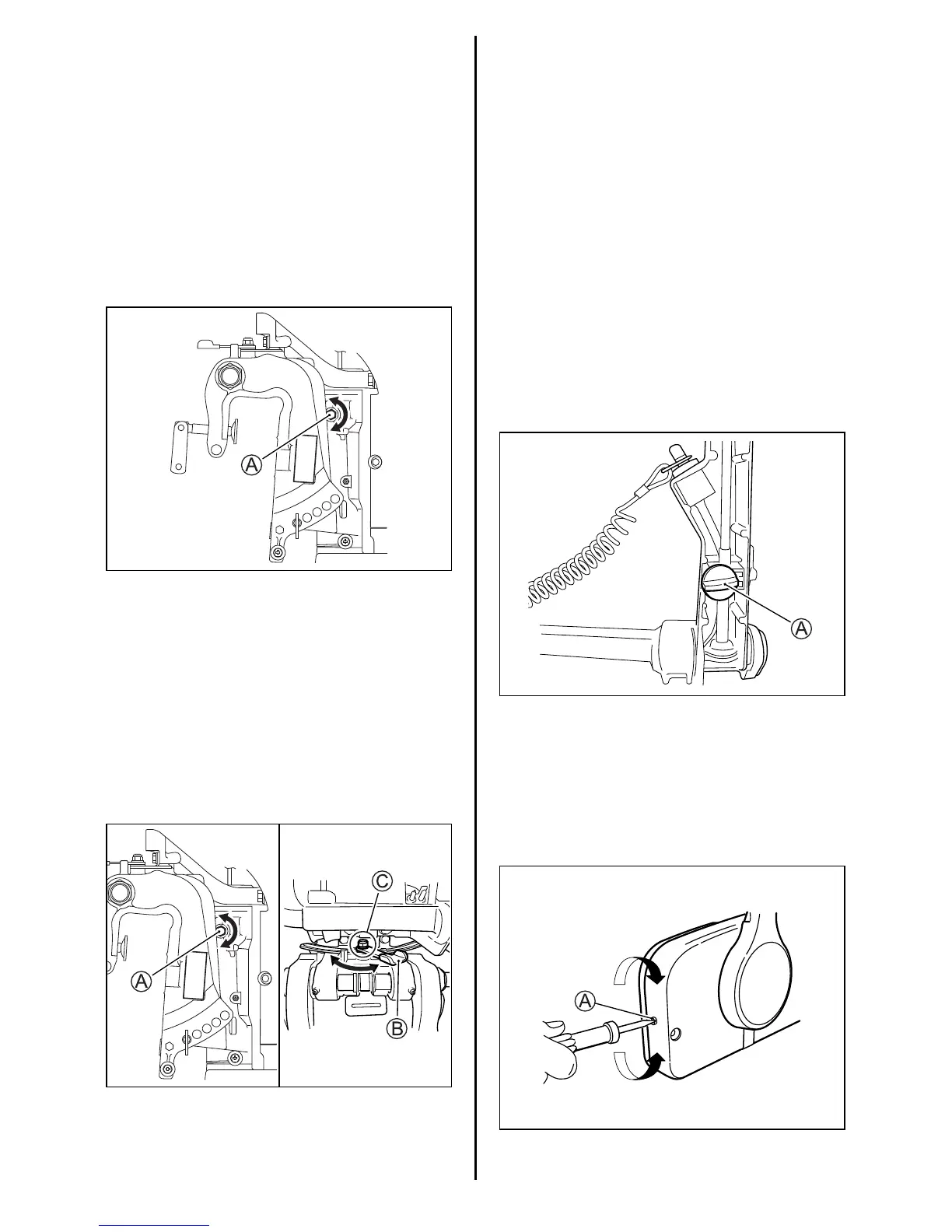 A

A

C

B

A

A