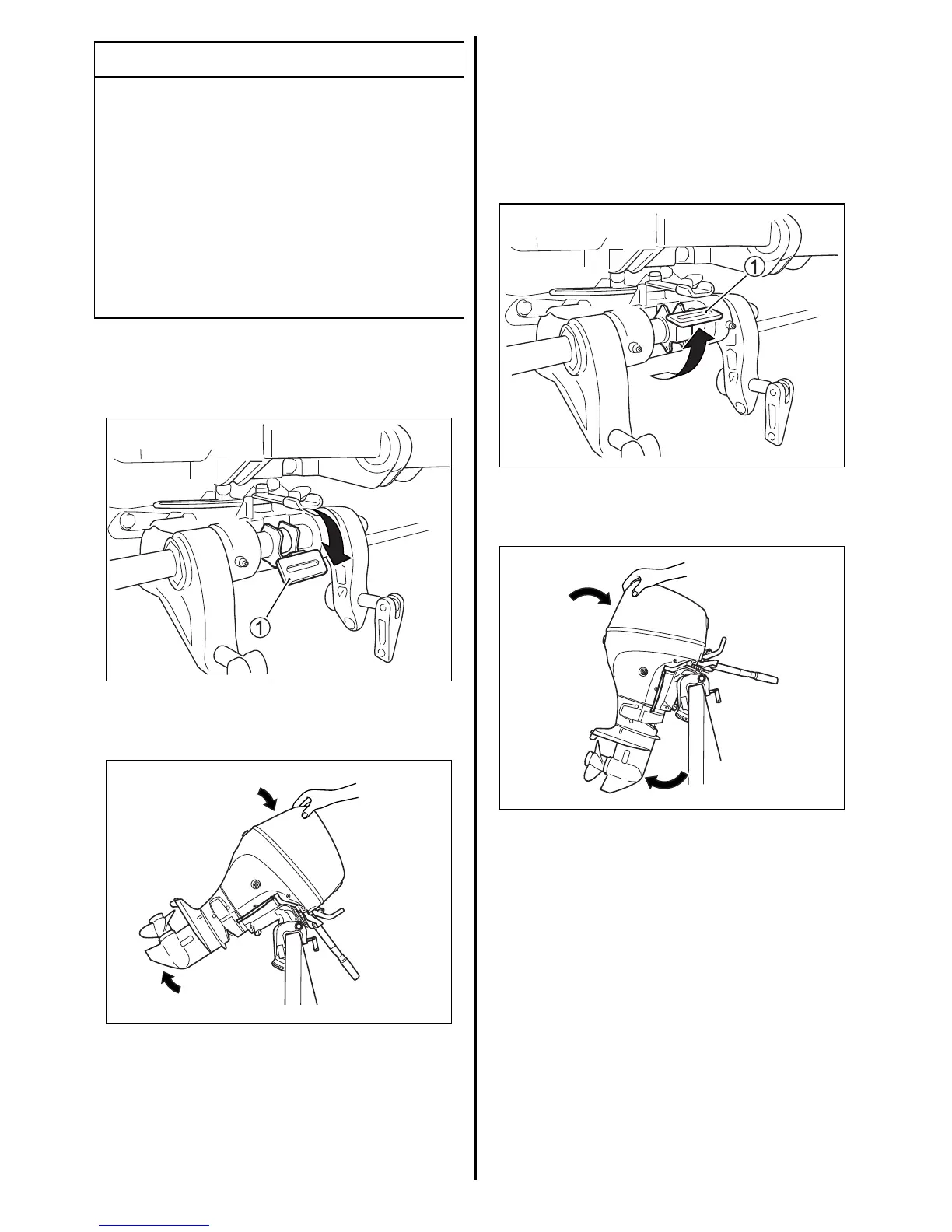 1

1