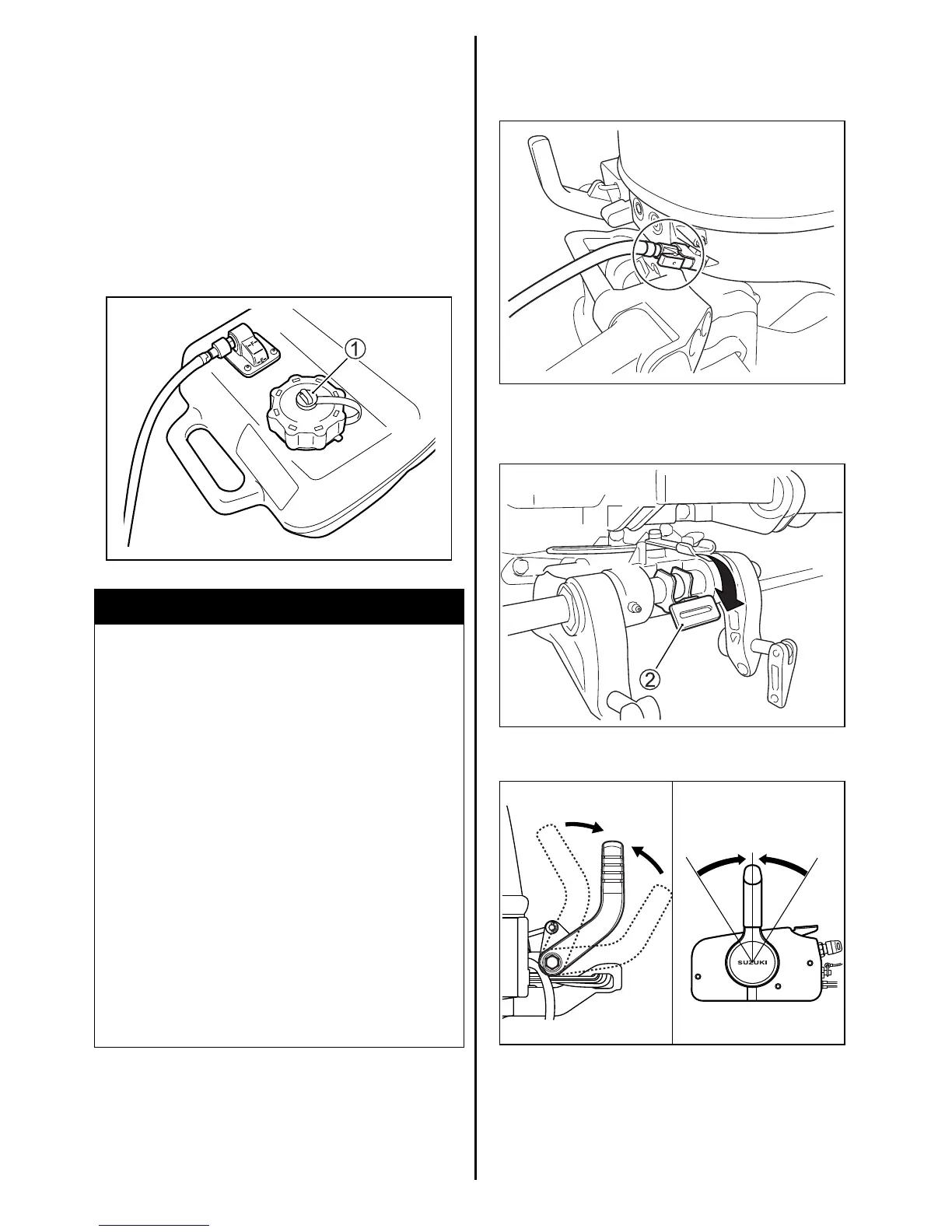 ①

②

SUZUKI