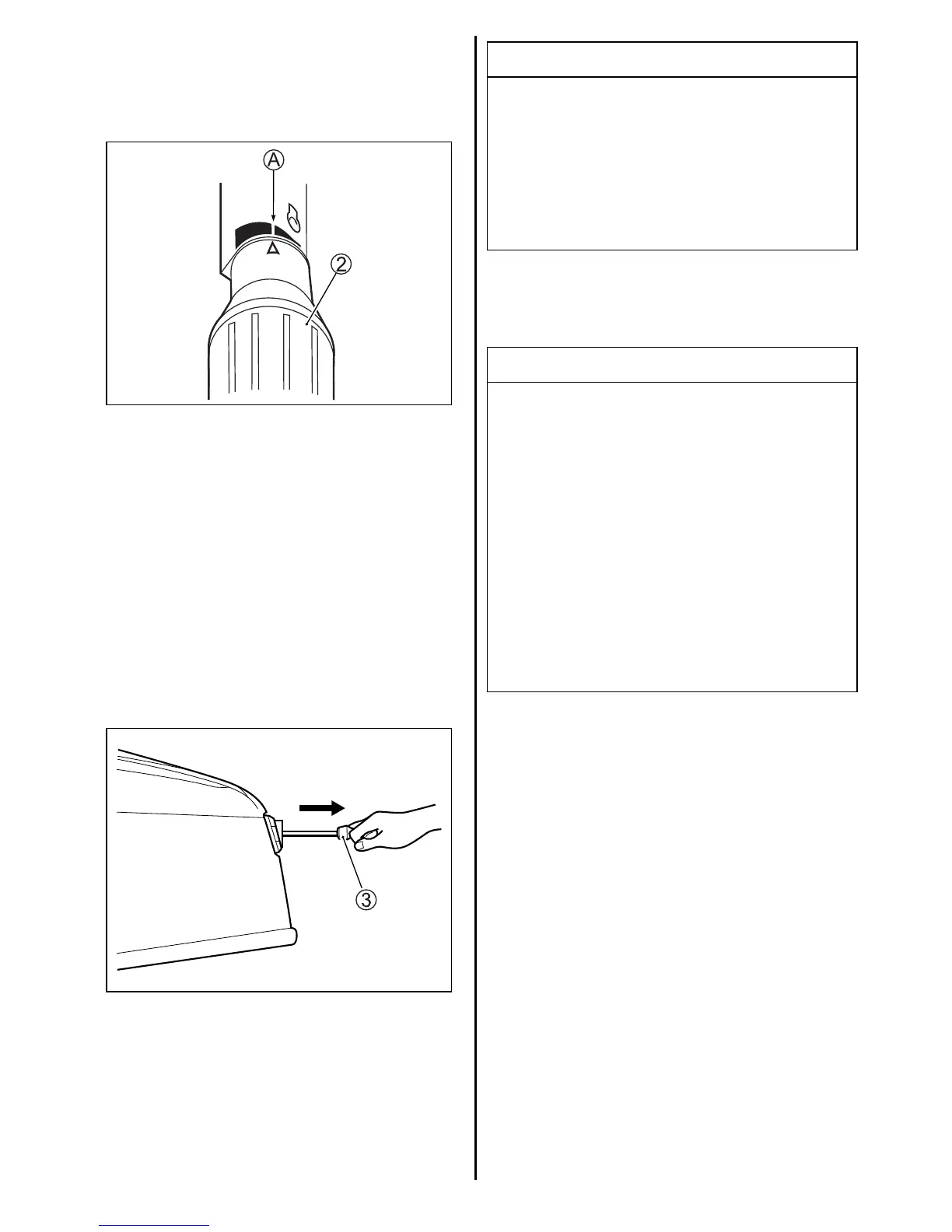 Ⓐ
②
③