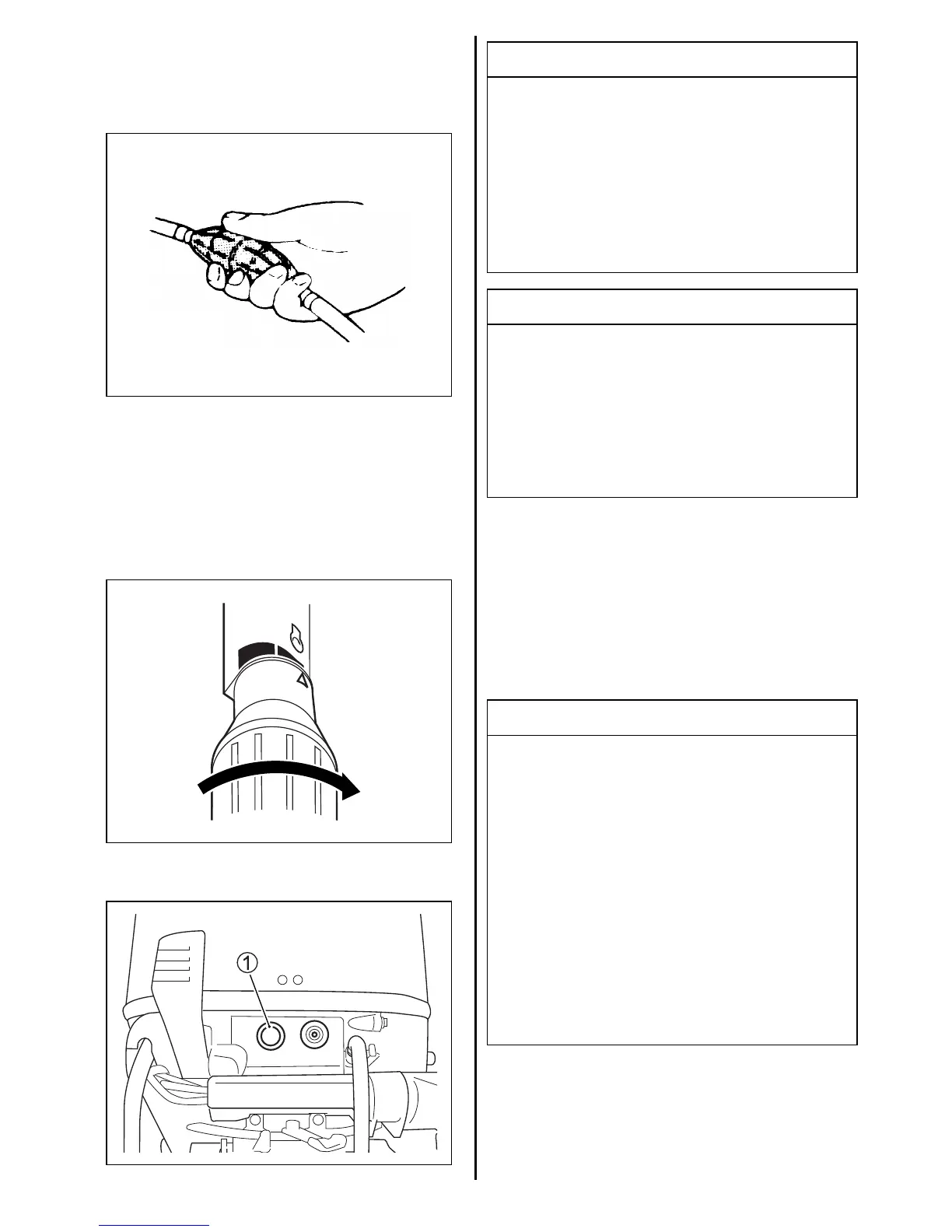 1