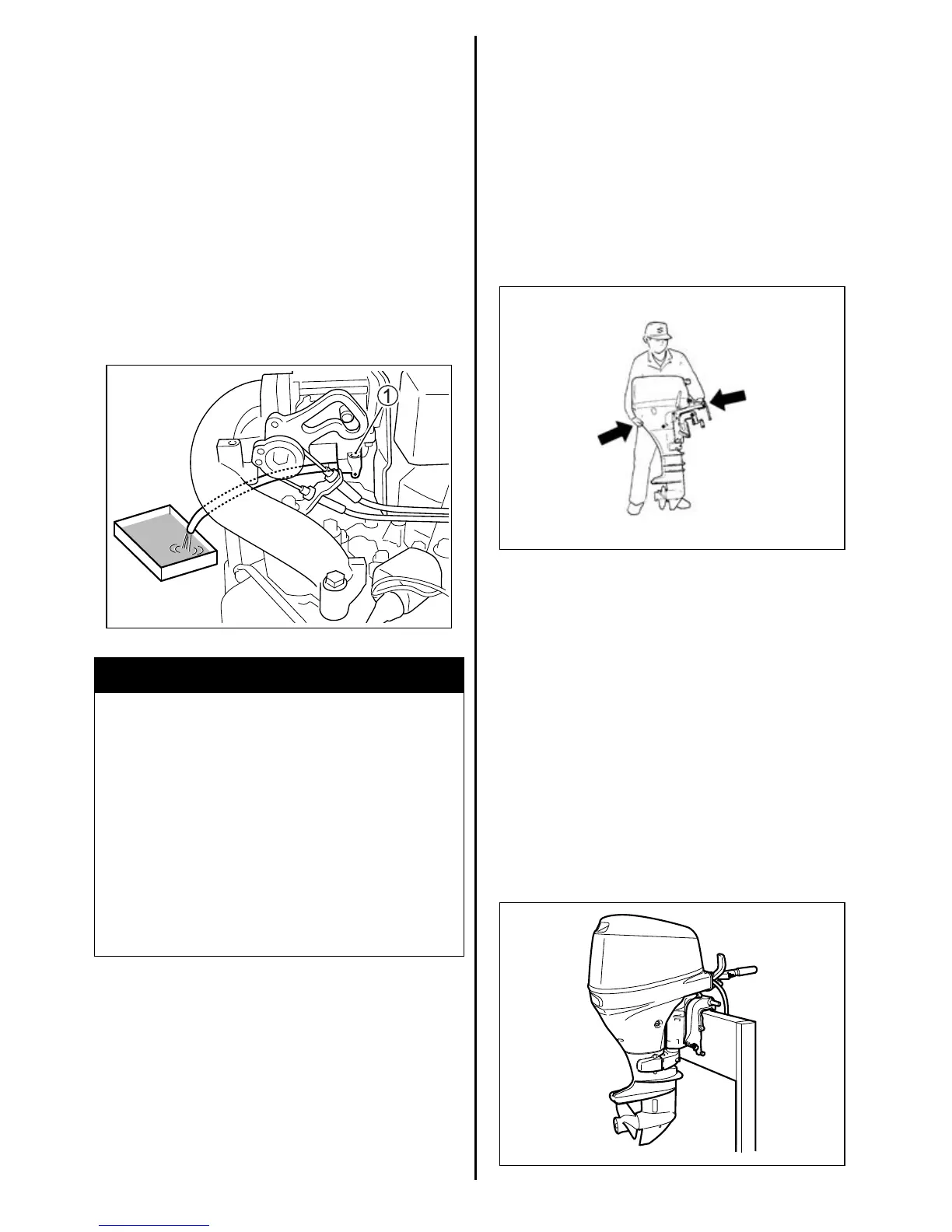 1