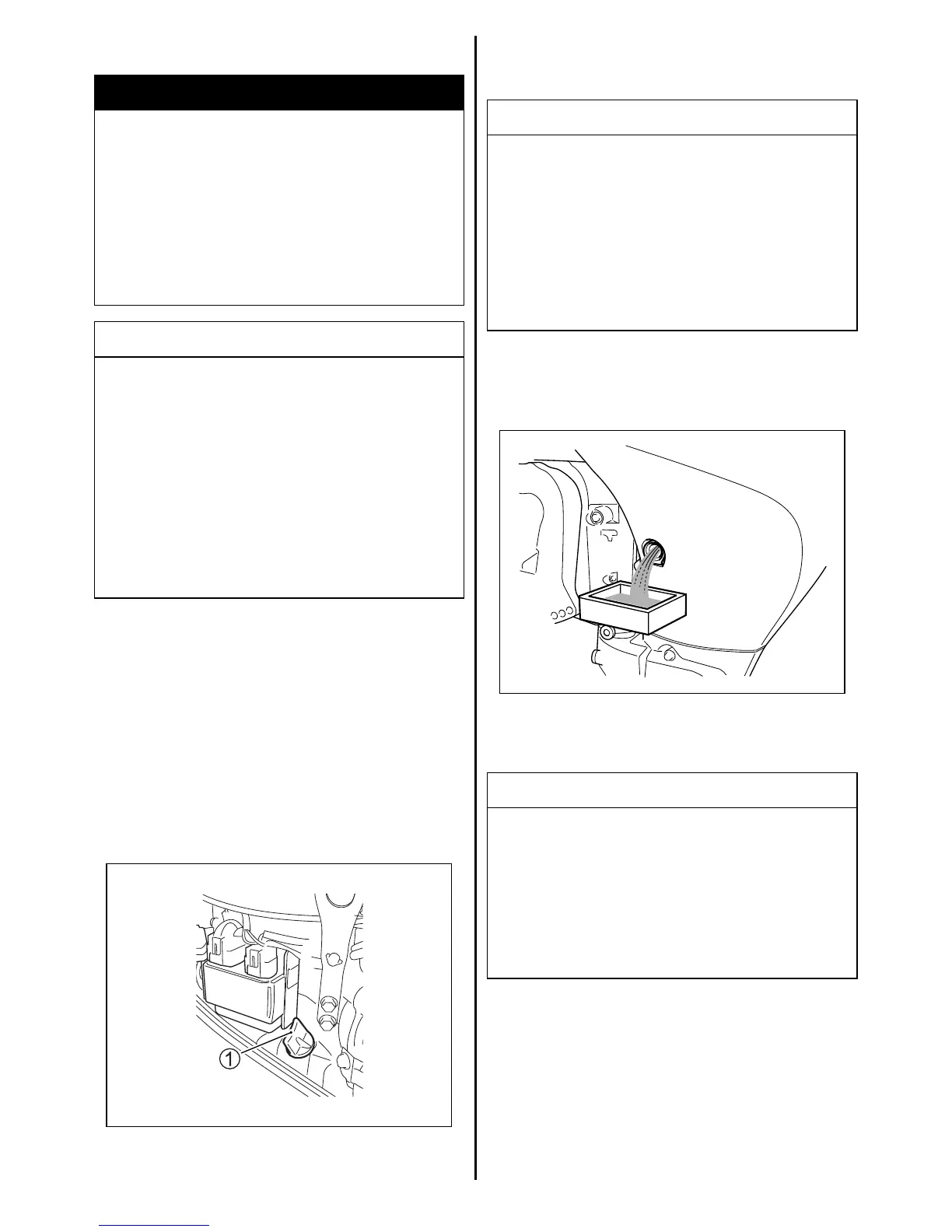 1