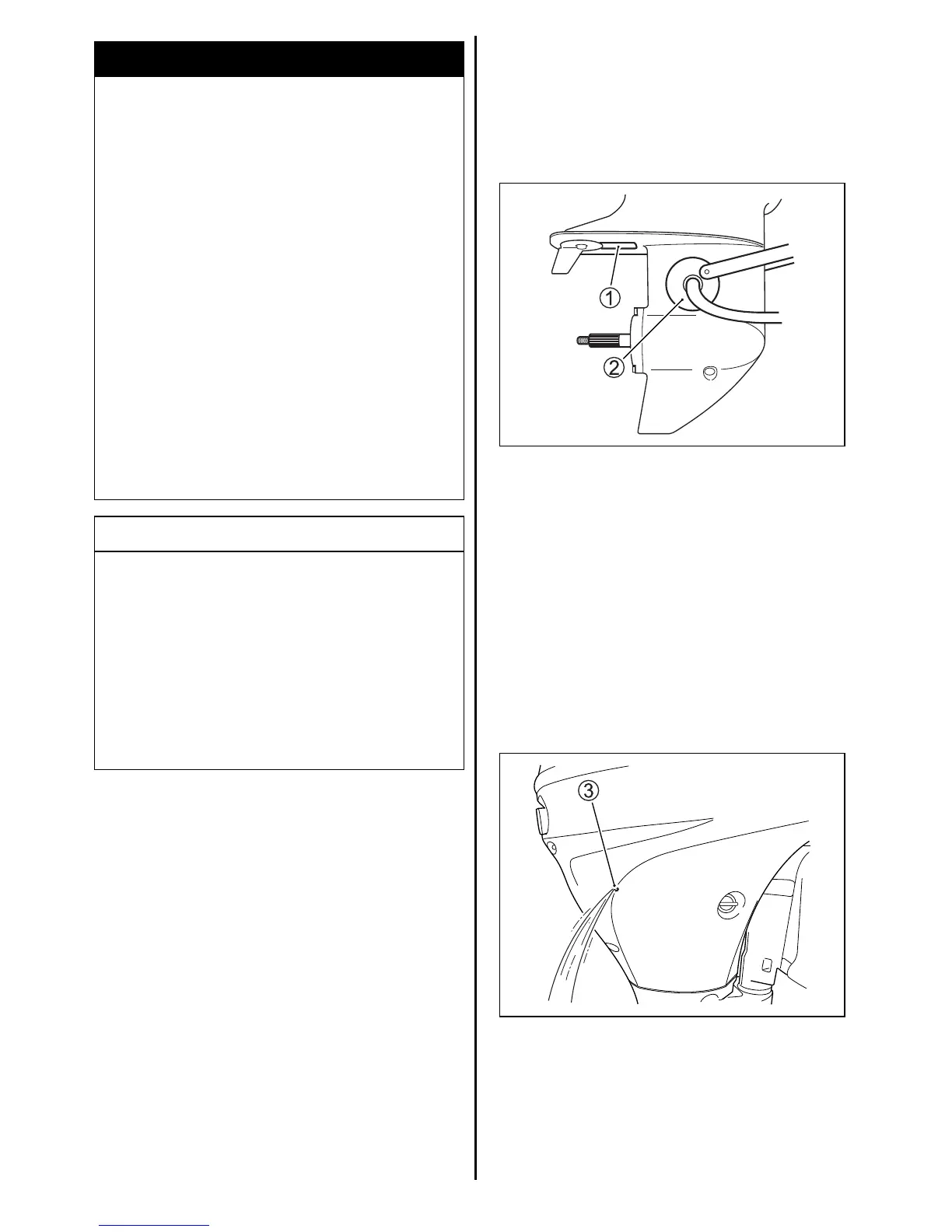 ①

②

③