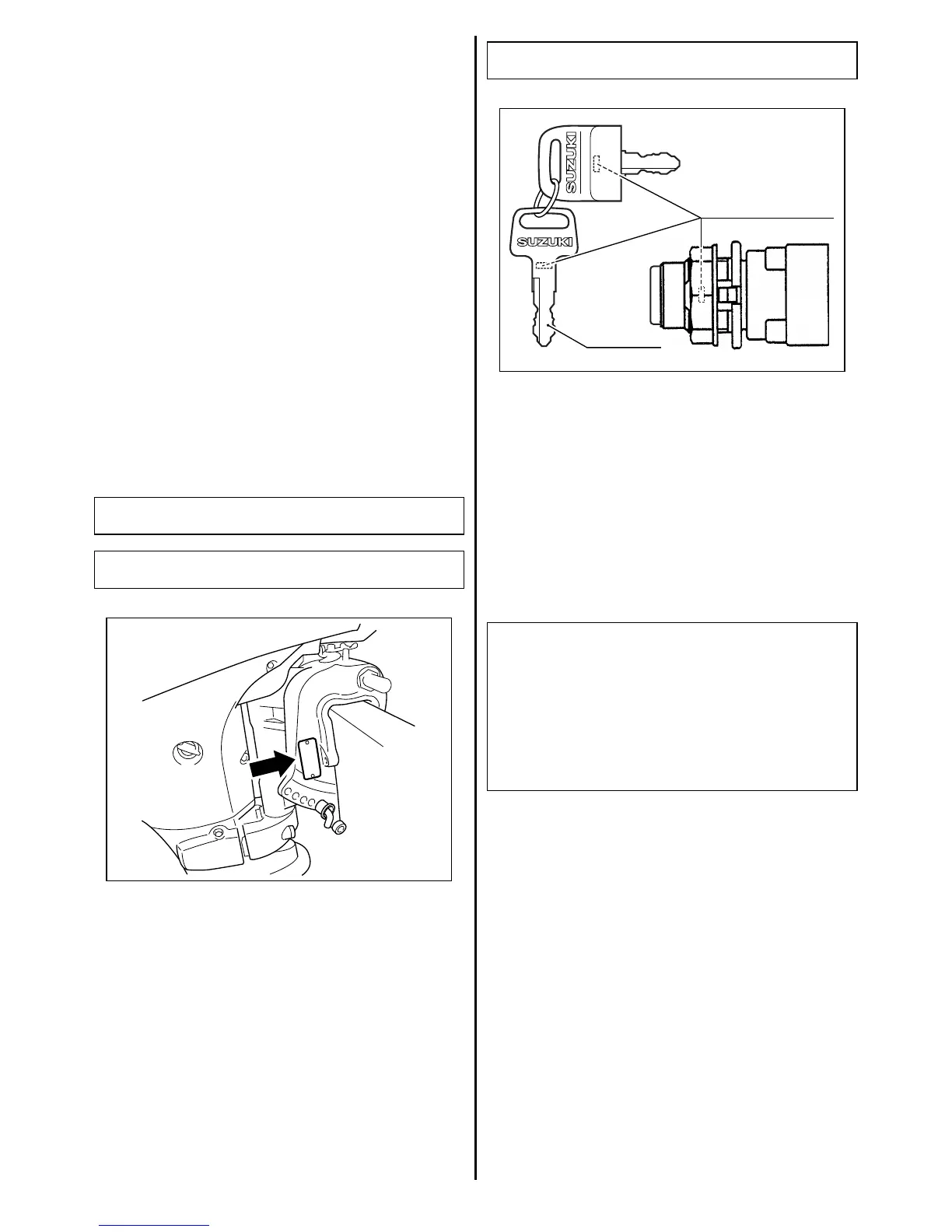 SUZUKI

SUZUKI