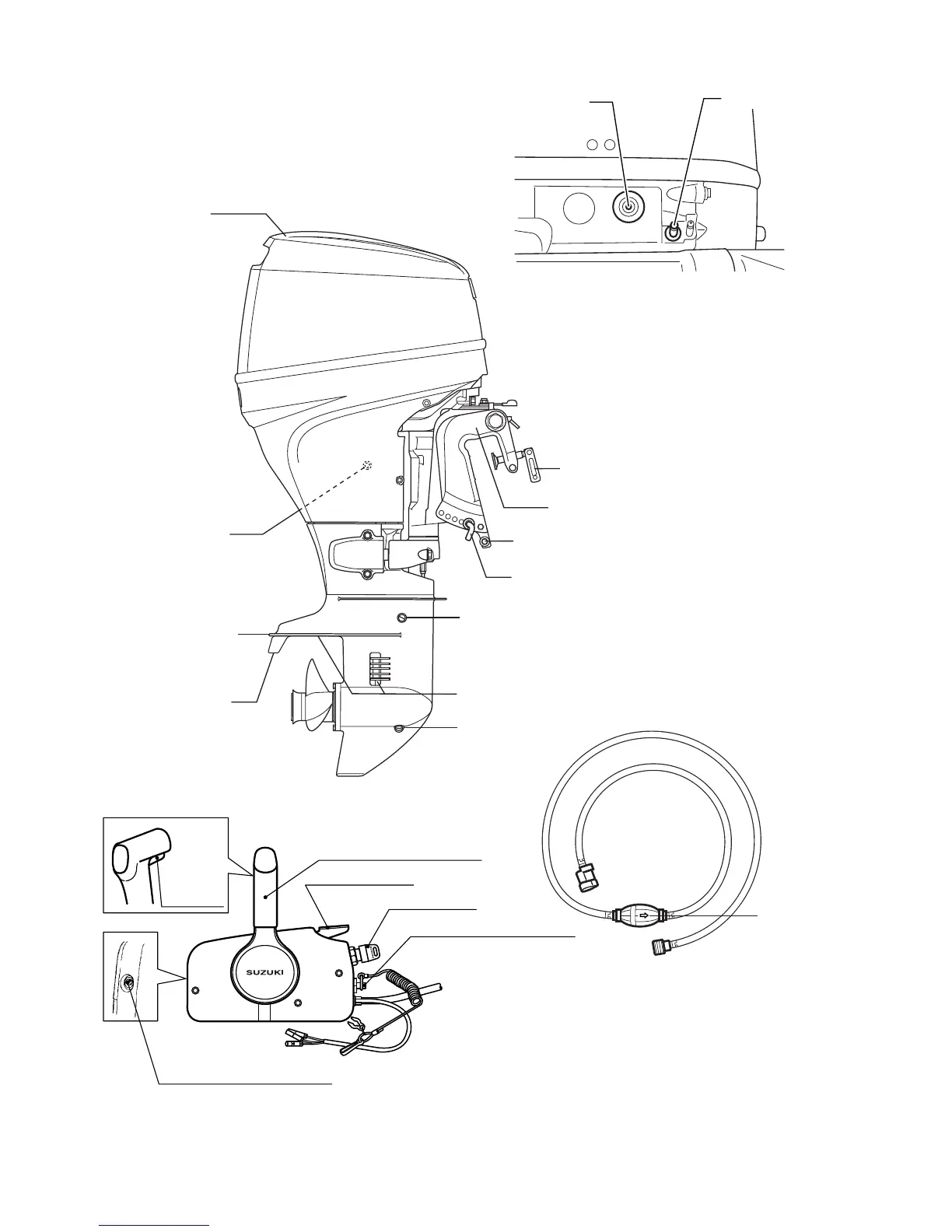 SUZUKI