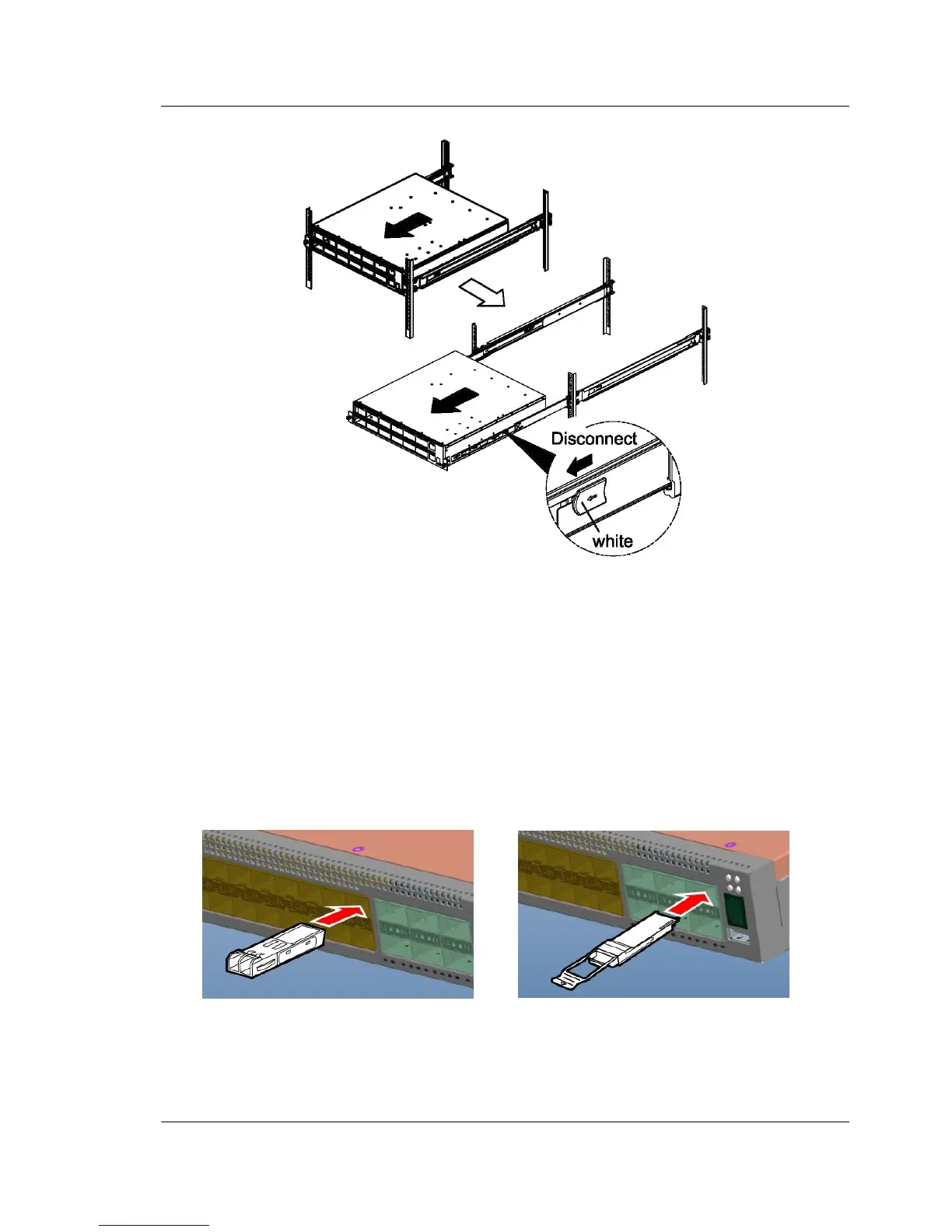 Disconnect
white