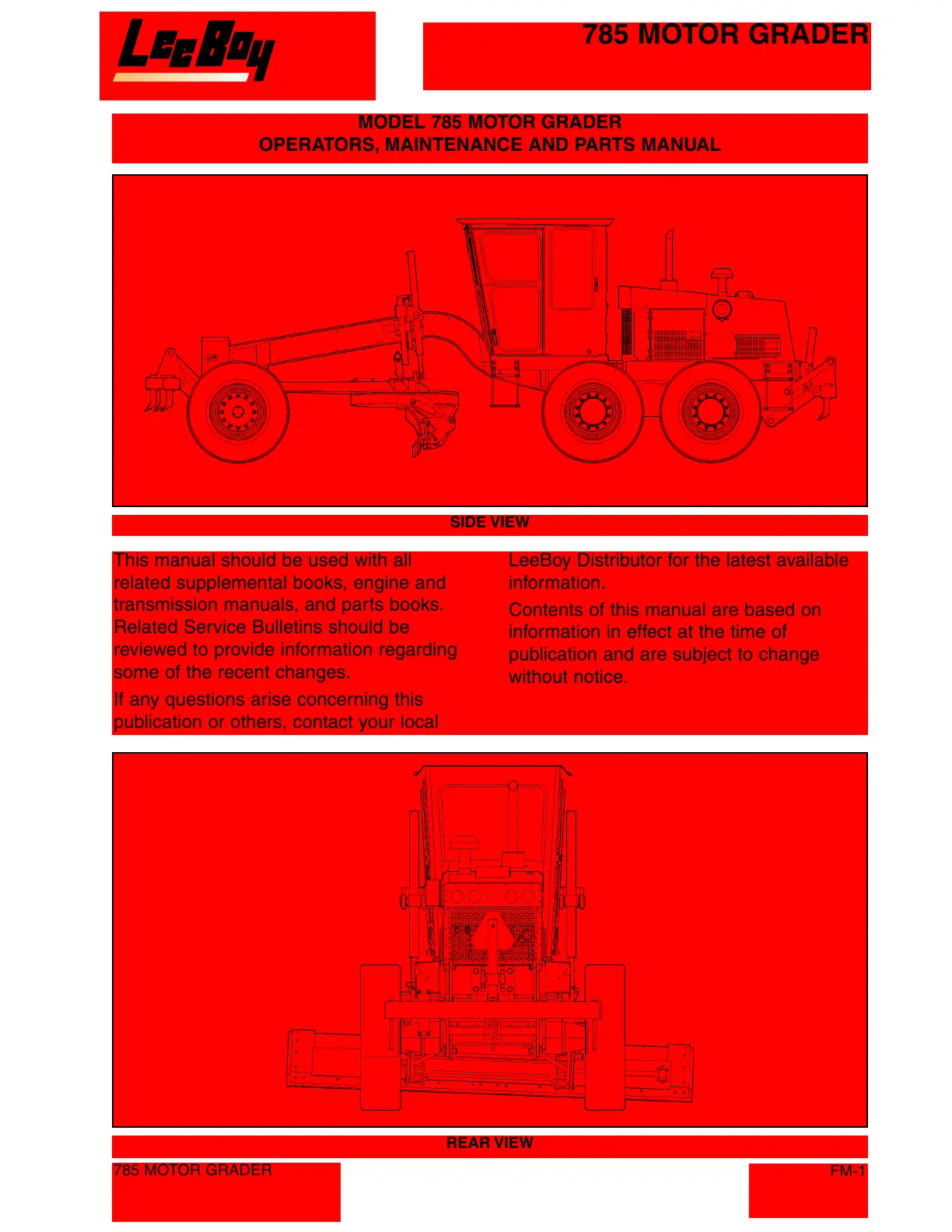 LeeBoy

785 MOTOR GRADER

MODEL 785 MOTOR GRADER
OPERATORS, MAINTENANCE AND PARTS MANUAL

SIDE VIEW

This manual should be used with all related supplemental books, engine and transmission manuals, and parts books. Related Service Bulletins should be reviewed to provide information regarding some of the recent changes.

If any questions arise concerning this publication or others, contact your local LeeBoy Distributor for the latest available information.

Contents of this manual are based on information in effect at the time of publication and are subject to change without notice.

REAR VIEW

785 MOTOR GRADER

FM-1