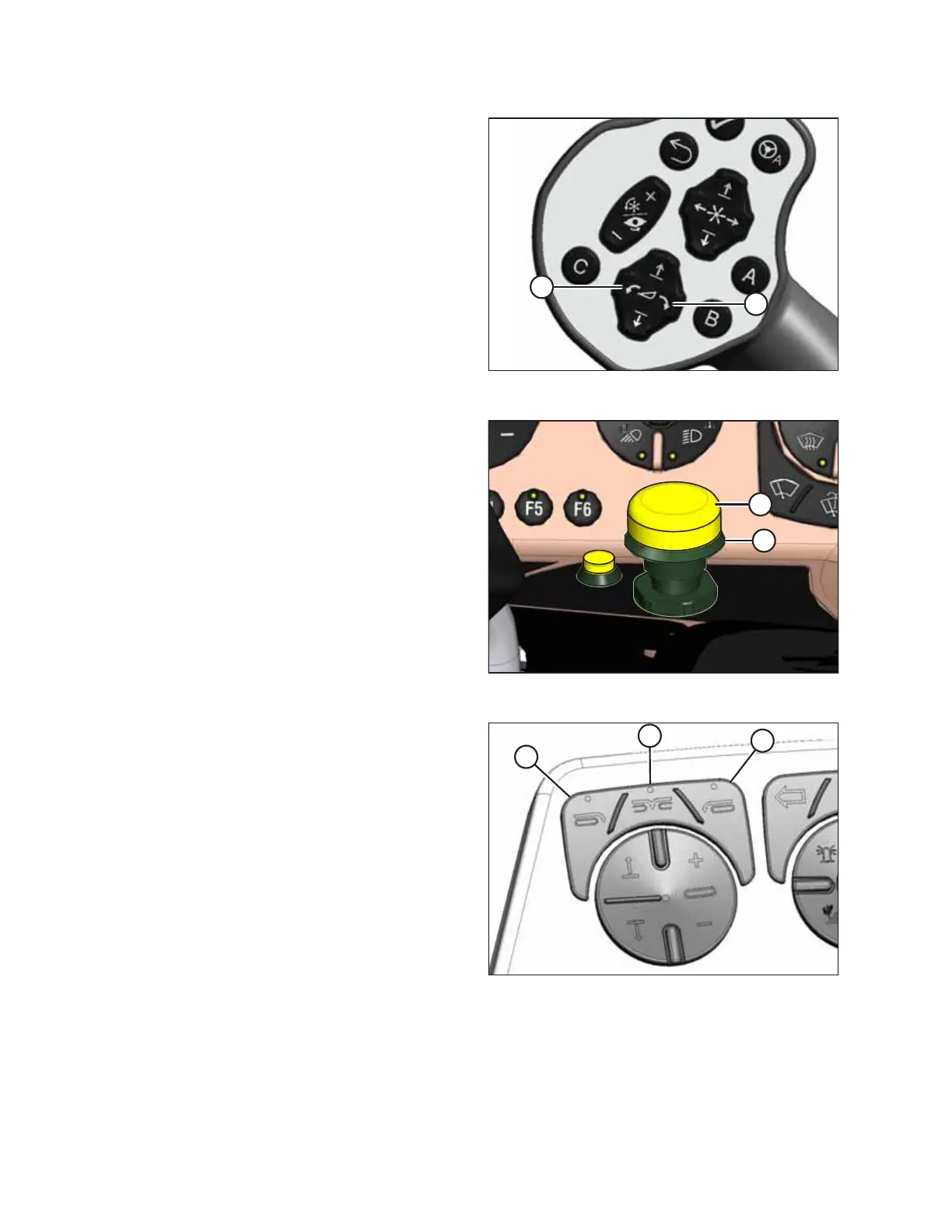 C

A

B

F5

F6