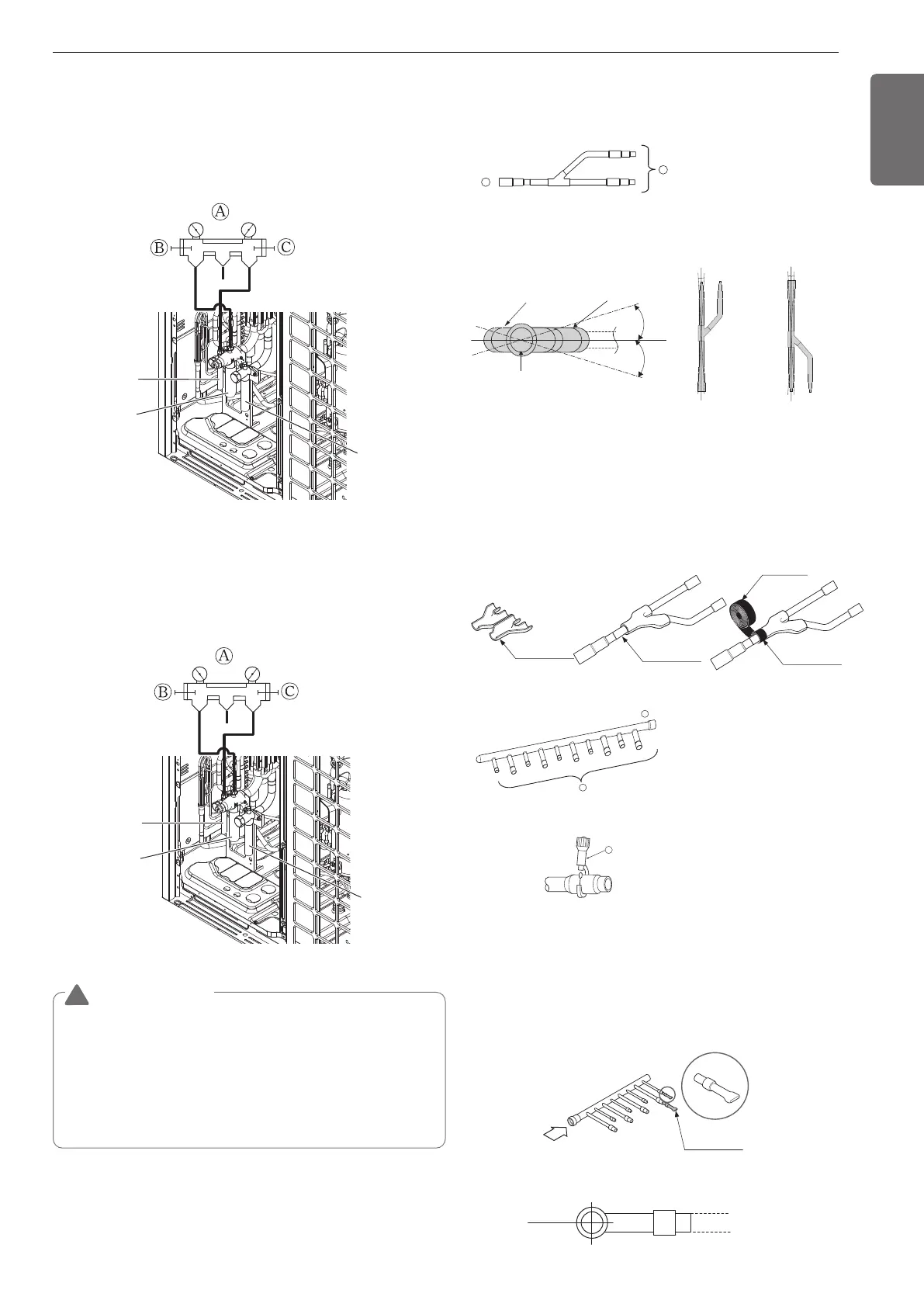 A

B

C

A

B

C