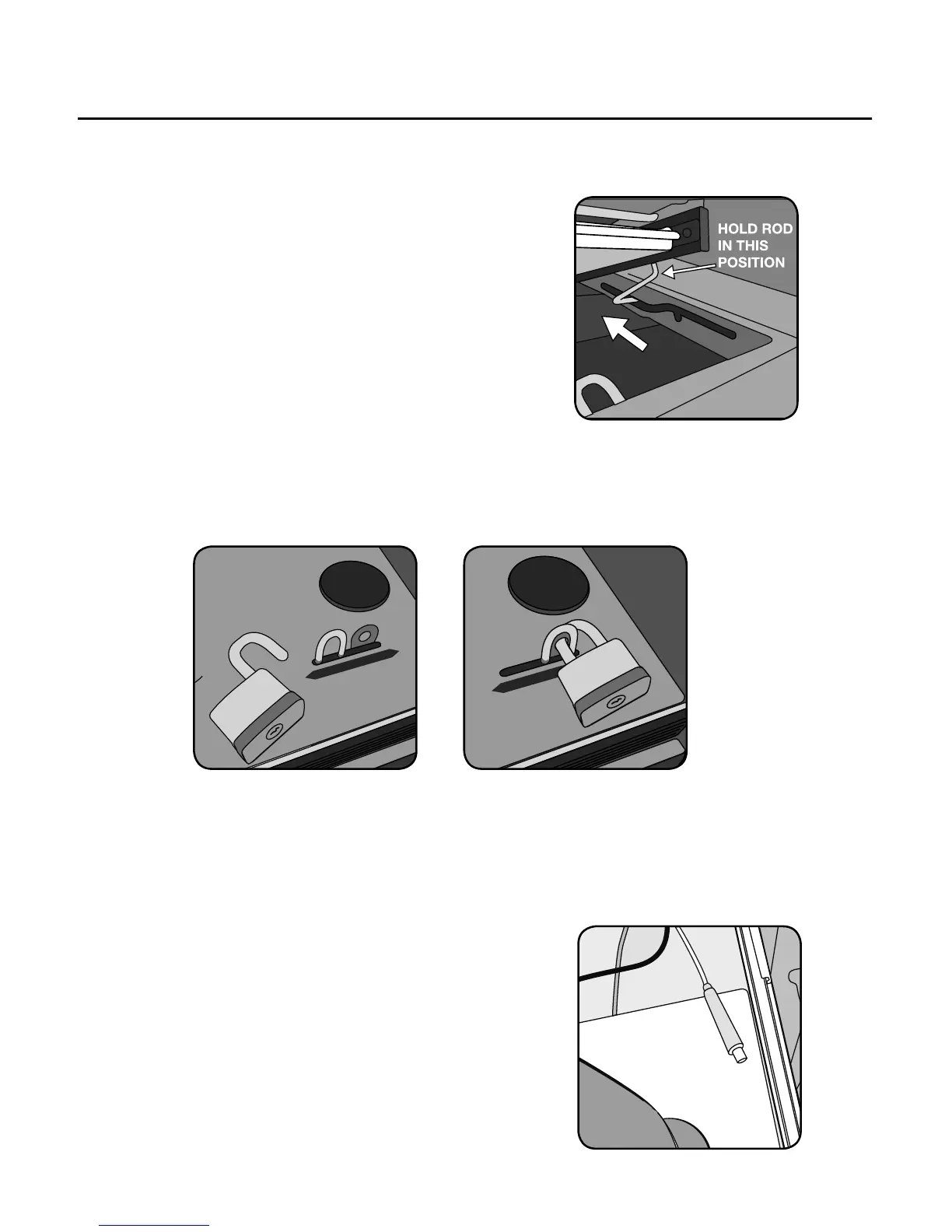 HOLD ROD IN THIS POSITION