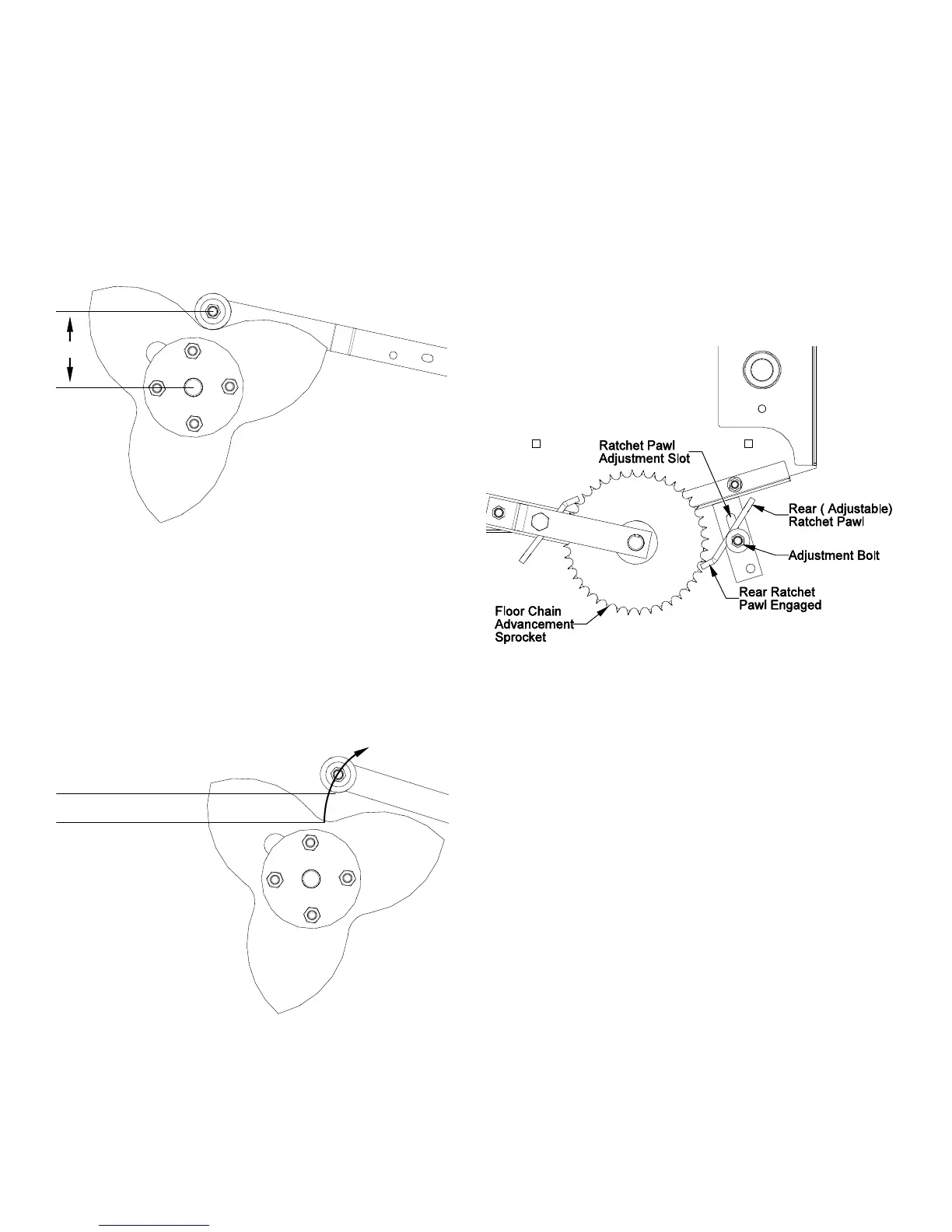 Ratchet Pawl Adjustment Slot

Rear ( Adjustable) Ratchet Pawl

Adjustment Bolt

Rear Ratchet Pawl Engaged

Floor Chain Advancement Sprocket