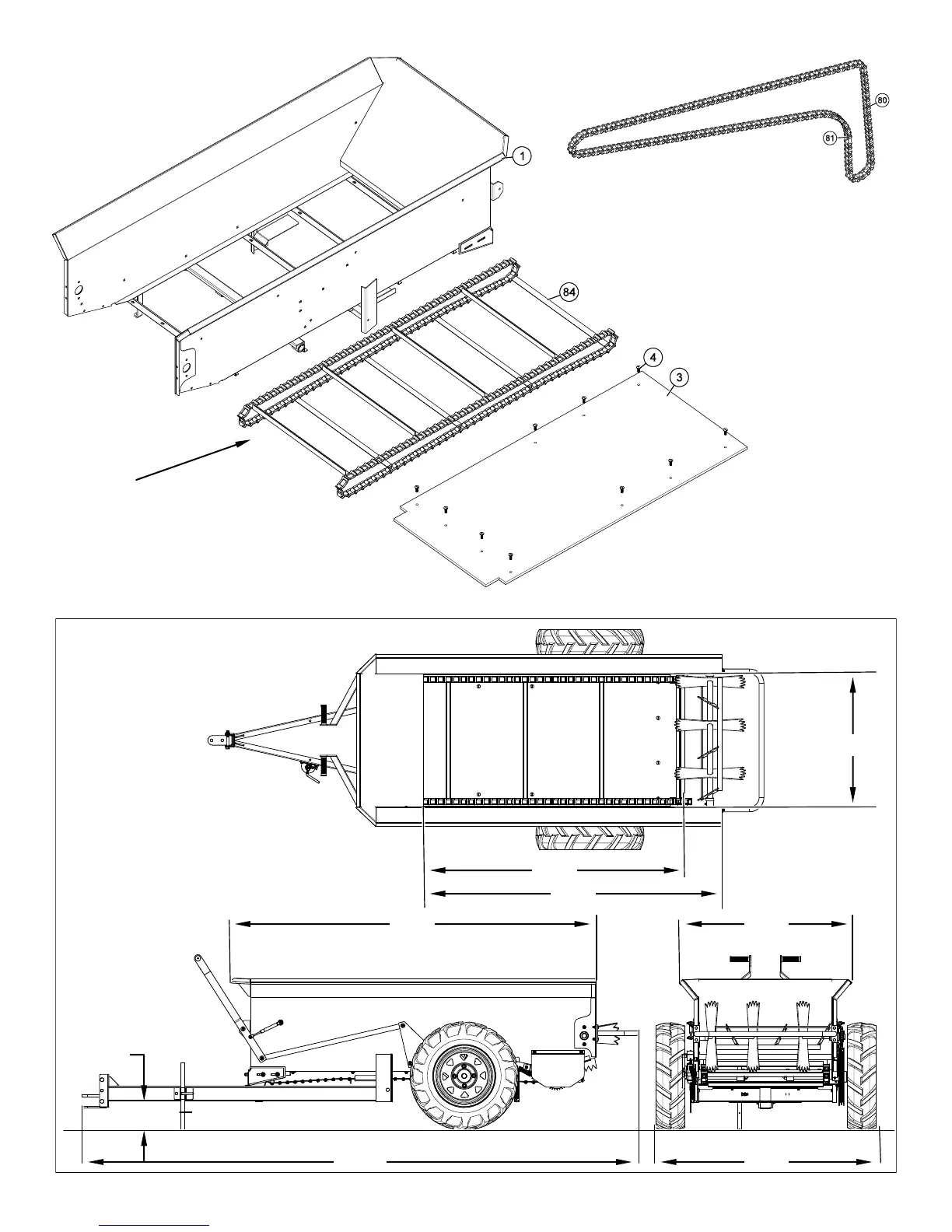 1

80

81

84

4

3