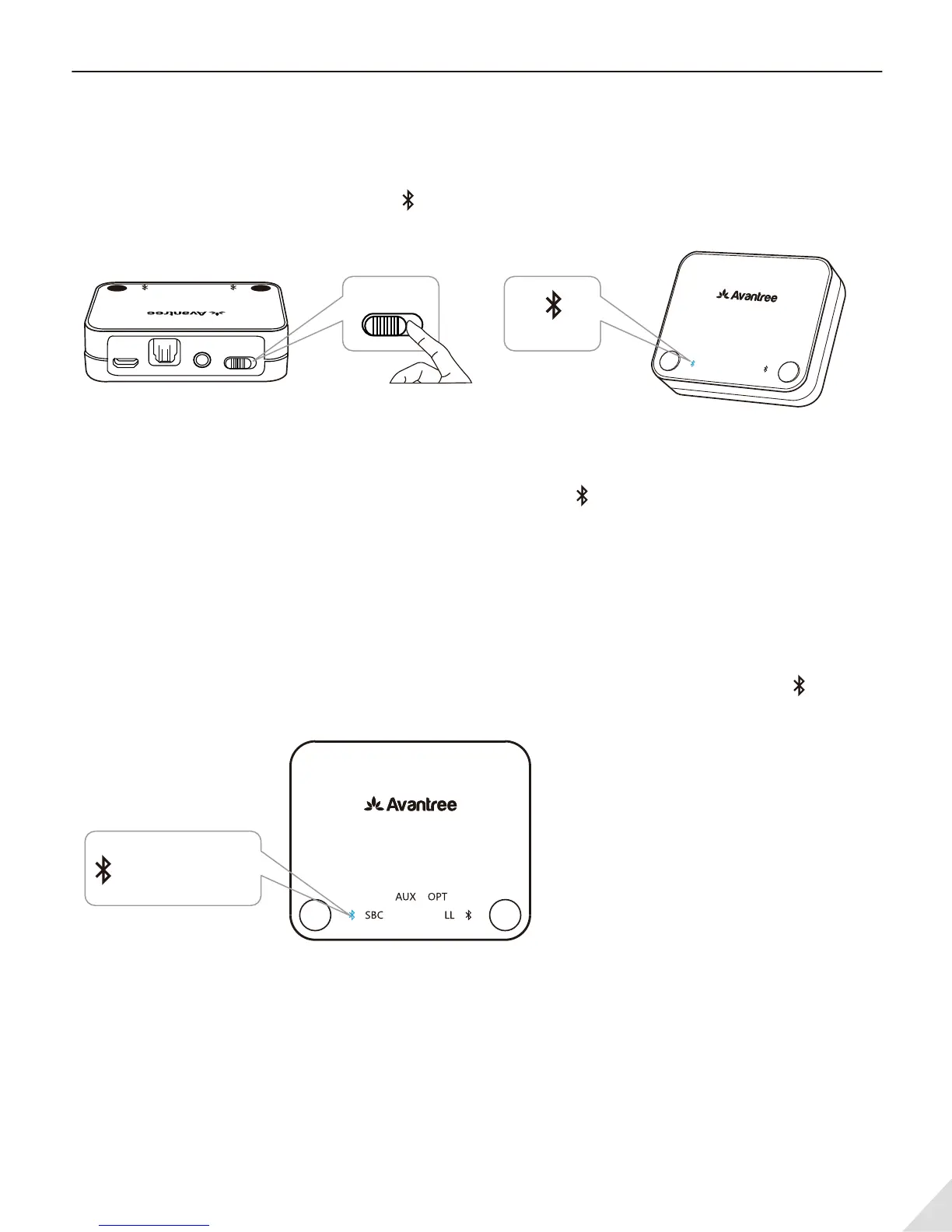 Avantree

Avantree

Avantree

AUX OPT
SBC LL