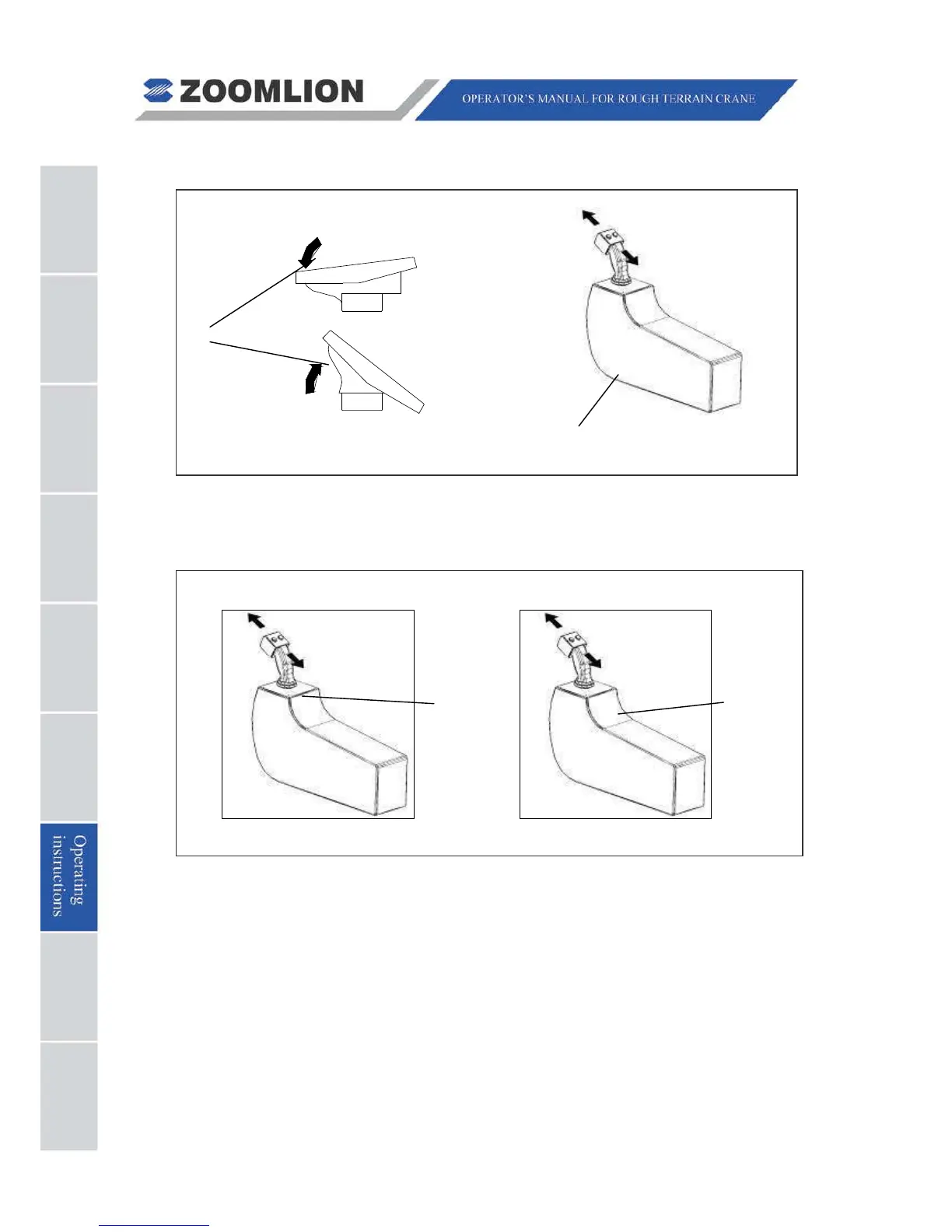 ZOOMLION

OPERATOR'S MANUAL FOR ROUGH TERRAIN CRANE

Operating instructions